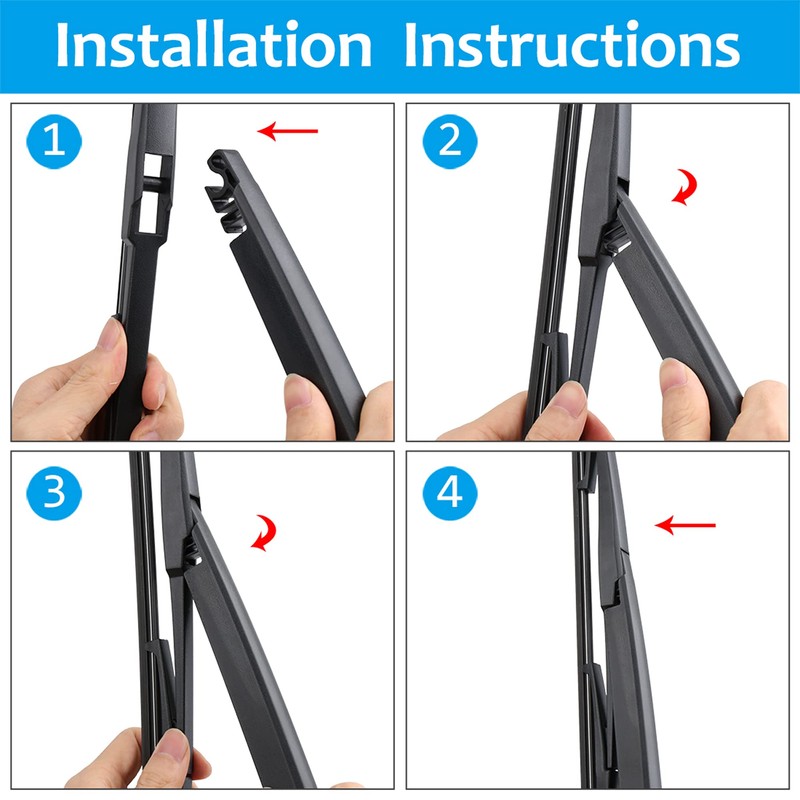 Installation Instructions

1

2

3

4