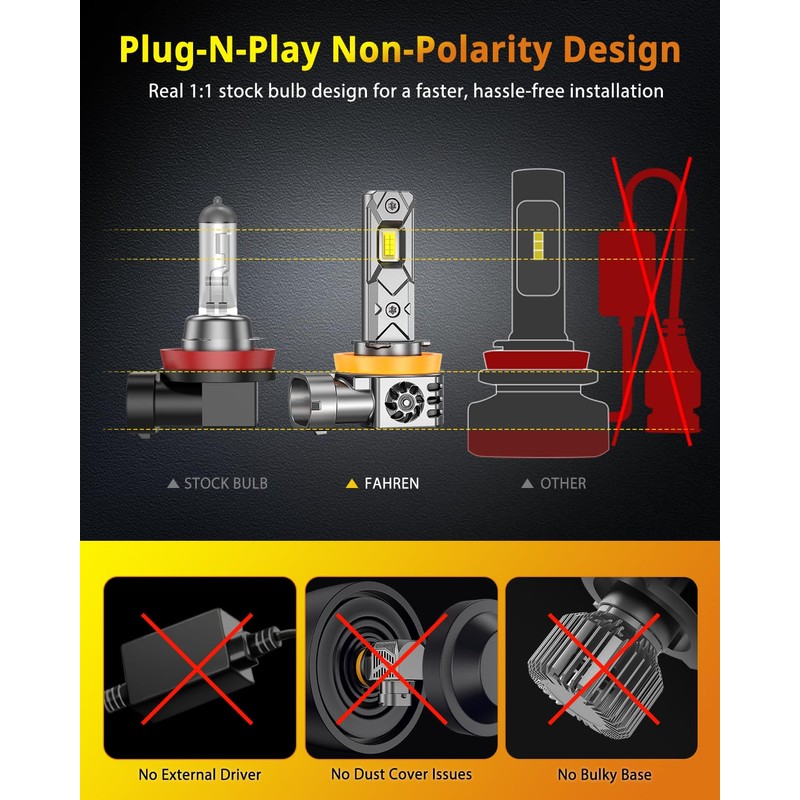 Plug-N-Play Non-Polarity Design

Real 1:1 stock bulb design for a faster, hassle-free installation

▲ STOCK BULB

▲ FAHREN

▲ OTHER

No External Driver

No Dust Cover Issues

No Bulky Base