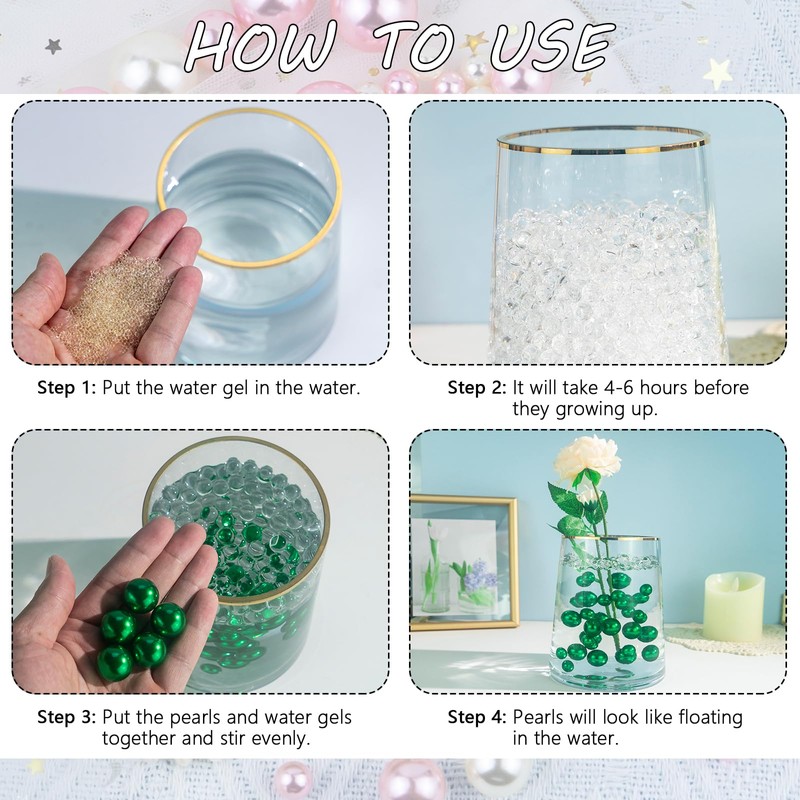 HOW TO USE

Step 1: Put the water gel in the water.

Step 2: It will take 4-6 hours before they growing up.

Step 3: Put the pearls and water gels together and stir evenly.

Step 4: Pearls will look like floating in the water.