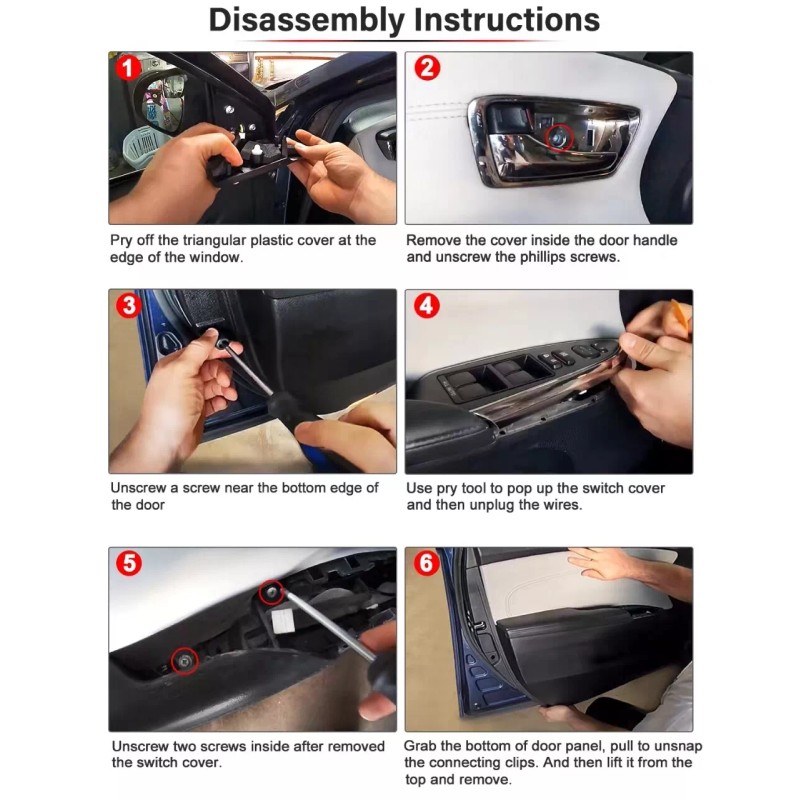 Disassembly Instructions

1

Pry off the triangular plastic cover at the edge of the window.

2

Remove the cover inside the door handle and unscrew the phillips screws.

3

Unscrew a screw near the bottom edge of the door

4

Use pry tool to pop up the switch cover and then unplug the wires.

5

Unscrew two screws inside after removed the switch cover.

6

Grab the bottom of door panel, pull to unsnap the connecting clips. And then lift it from the top and remove.