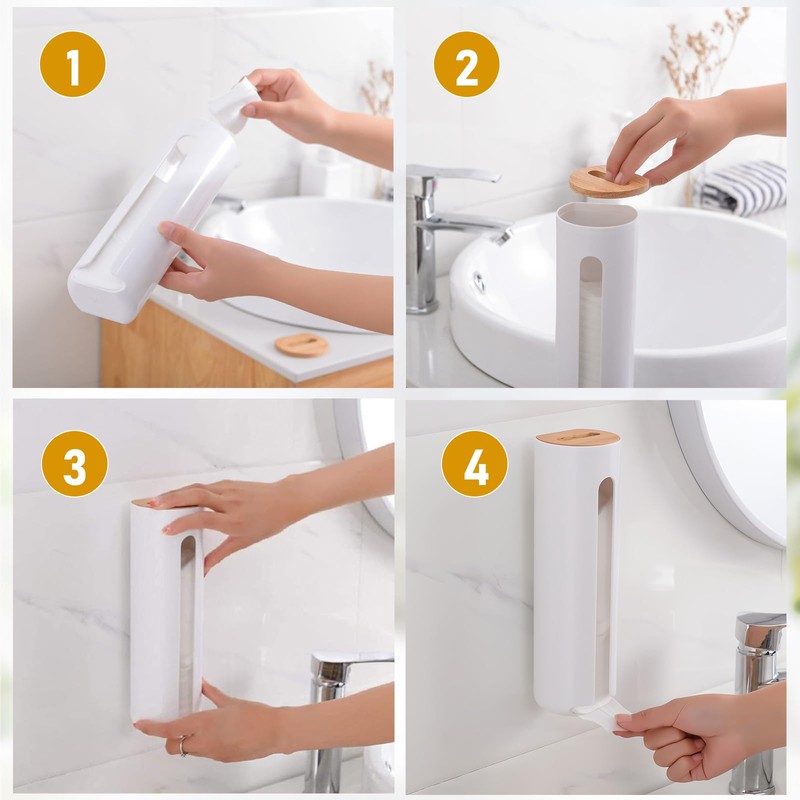 1

2

3

4