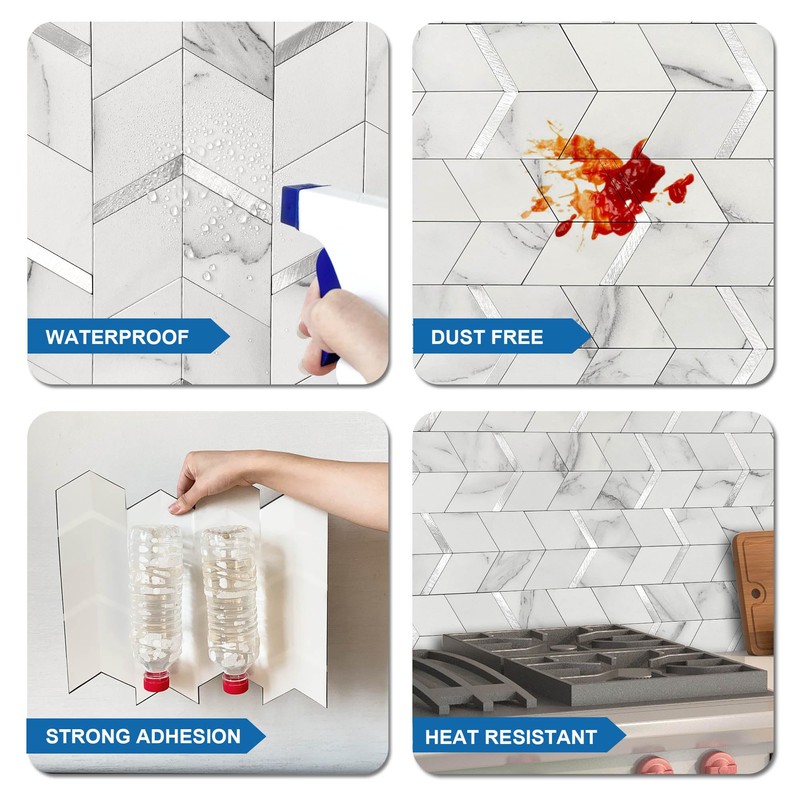 WATERPROOF

DUST FREE

STRONG ADHESION

HEAT RESISTANT