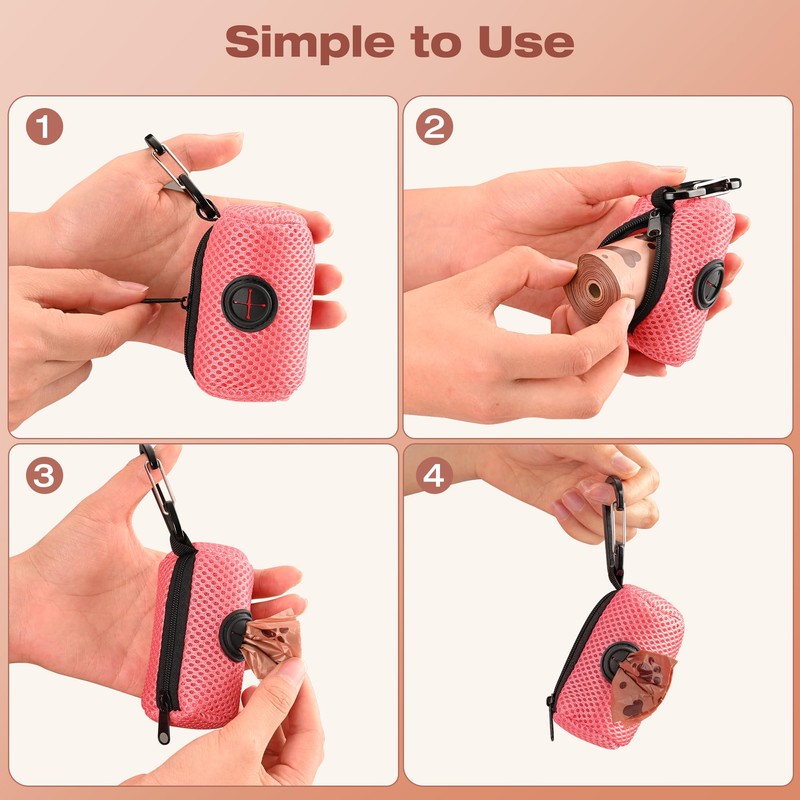 Simple to Use

1

2

3

4