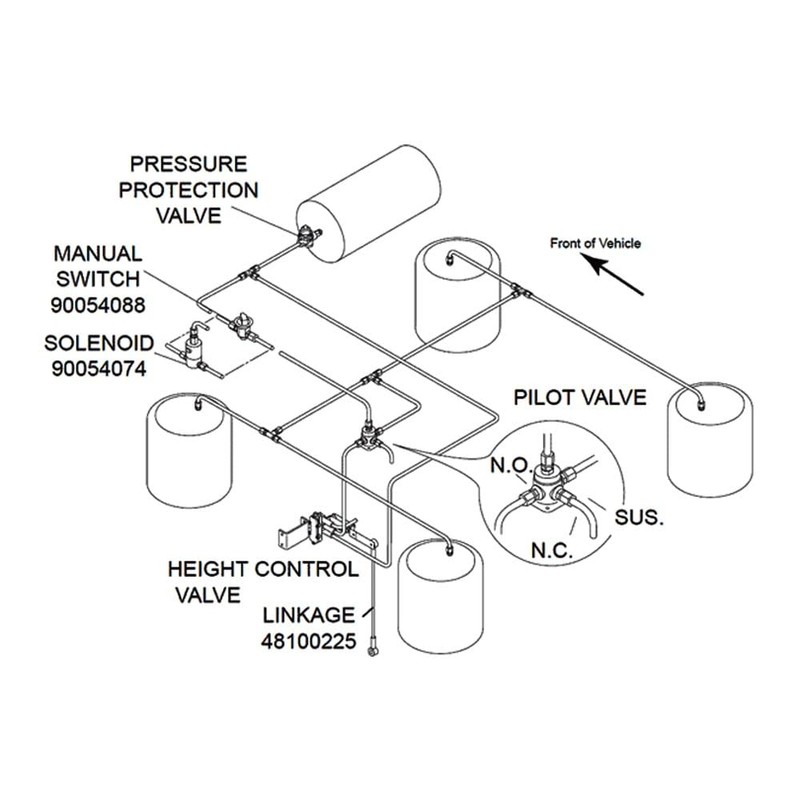 PRESSURE PROTECTION VALVE

MANUAL SWITCH 90054088

SOLENOID 90054074

Front of Vehicle

PILOT VALVE

N.O.

SUS.

N.C.

HEIGHT CONTROL VALVE

LINKAGE 48100225