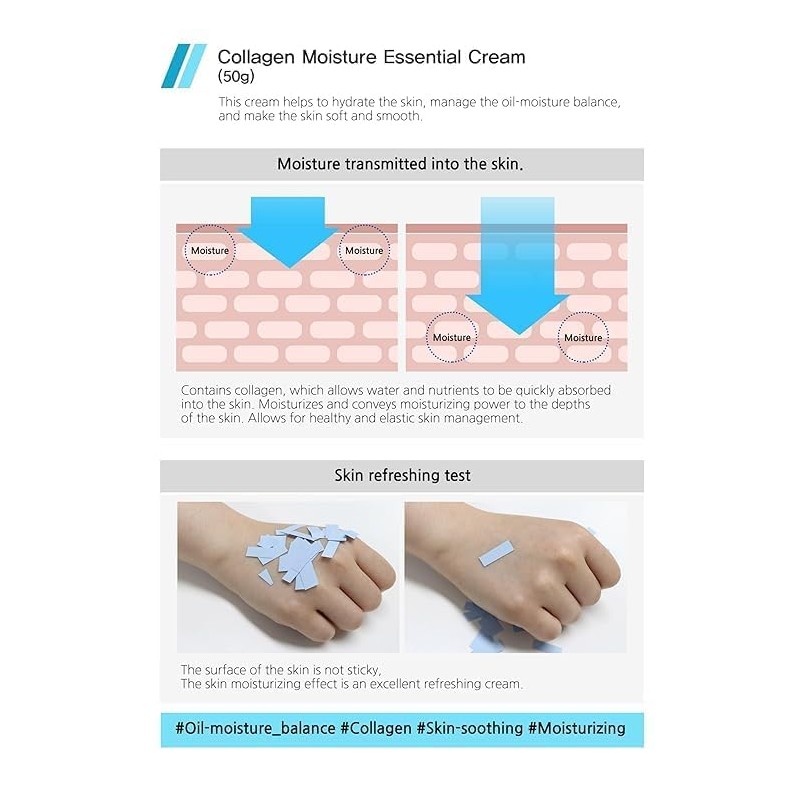 Collagen Moisture Essential Cream (50g)

This cream helps to hydrate the skin, manage the oil-moisture balance, and make the skin soft and smooth.

Moisture transmitted into the skin.

Moisture

Moisture

Moisture

Moisture

Contains collagen, which allows water and nutrients to be quickly absorbed into the skin. Moisturizes and conveys moisturizing power to the depths of the skin. Allows for healthy and elastic skin management.

Skin refreshing test

The surface of the skin is not sticky,
The skin moisturizing effect is an excellent refreshing cream.

#Oil-moisture_balance #Collagen #Skin-soothing #Moisturizing