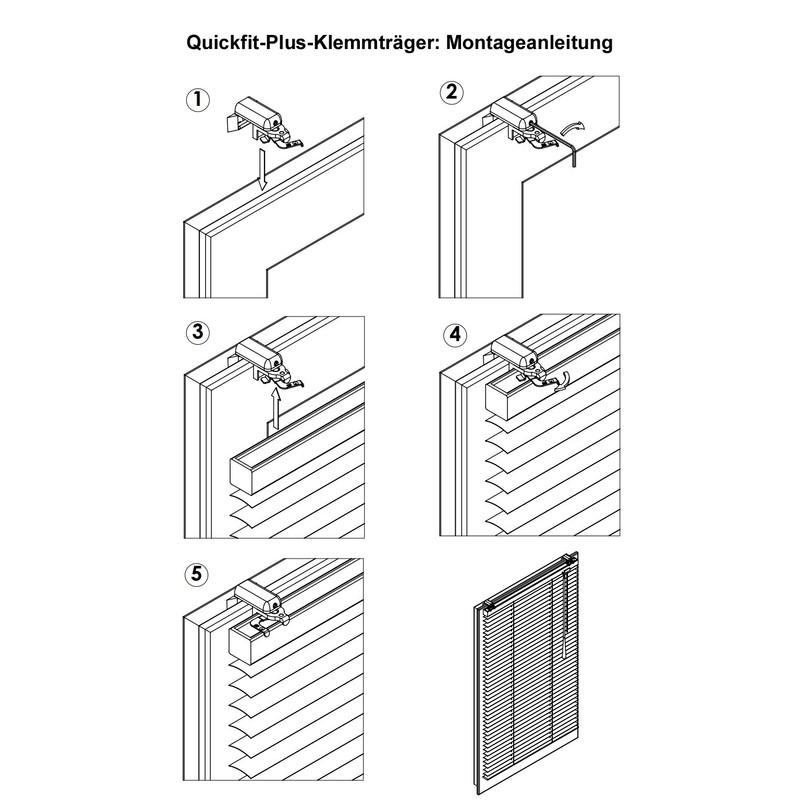 Quickfit-Plus-Klemmträger: Montageanleitung

1

2

3

4

5