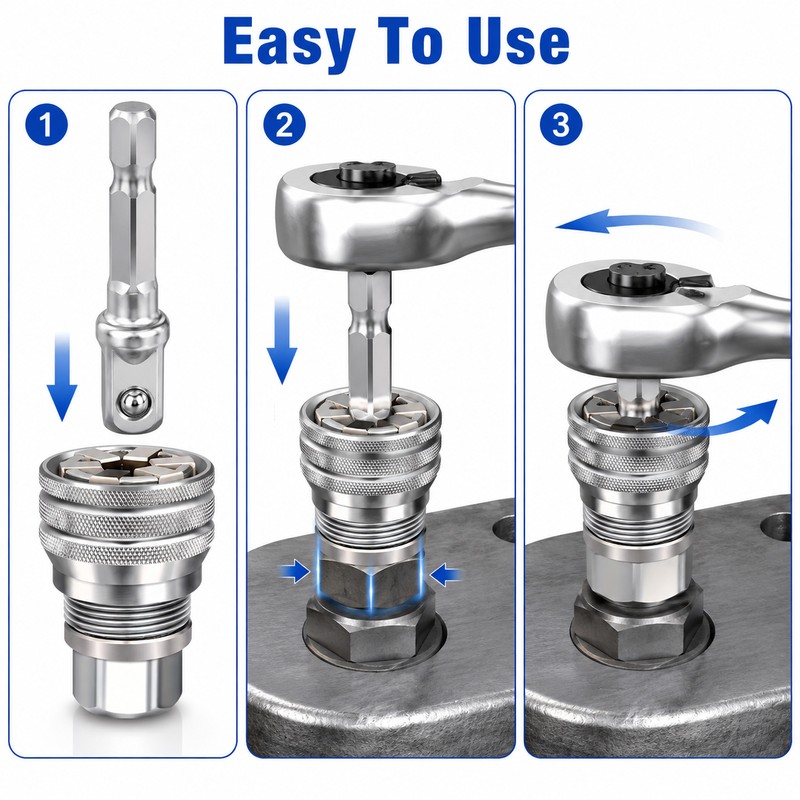 Easy To Use

1

2

3