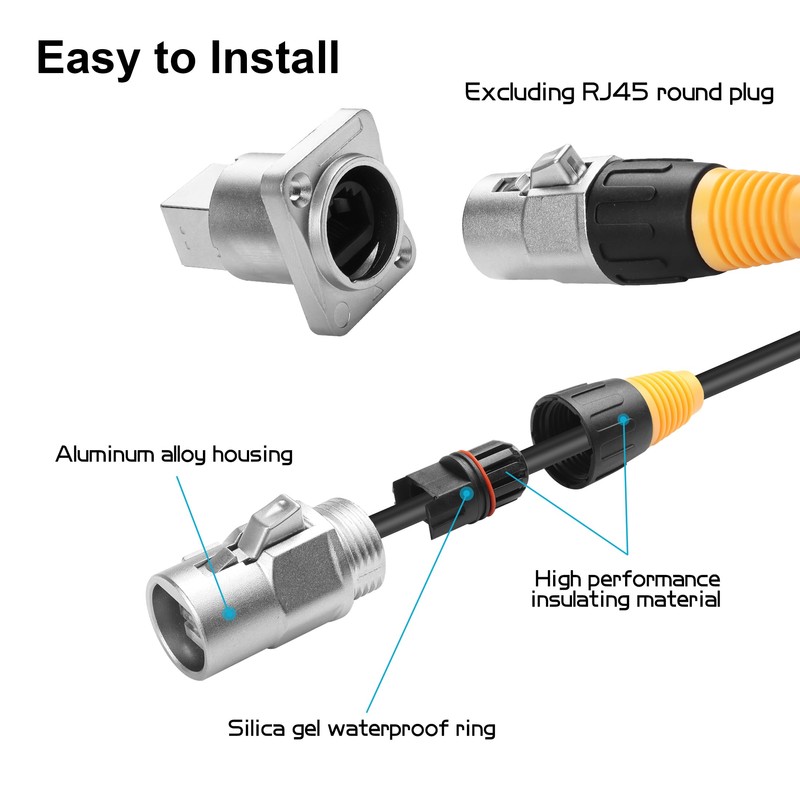 Easy to Install

Excluding RJ45 round plug

Aluminum alloy housing

High performance insulating material

Silica gel waterproof ring