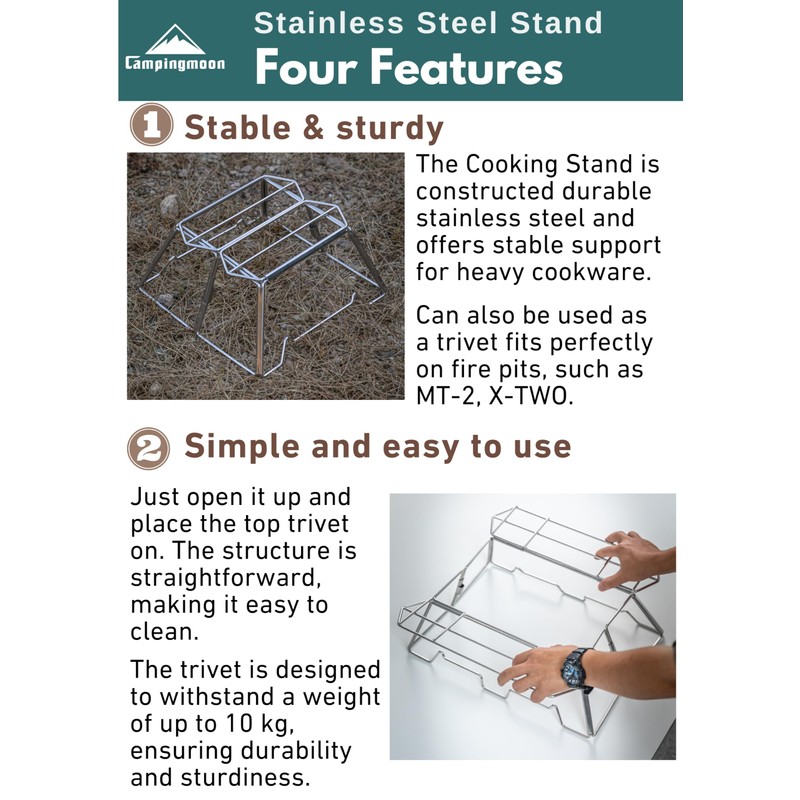 Campingmoon

Stainless Steel Stand
Four Features

1 Stable & sturdy

The Cooking Stand is constructed durable stainless steel and offers stable support for heavy cookware.

Can also be used as a trivet fits perfectly on fire pits, such as MT-2, X-TWO.

2 Simple and easy to use

Just open it up and place the top trivet on. The structure is straightforward, making it easy to clean.

The trivet is designed to withstand a weight of up to 10 kg, ensuring durability and sturdiness.