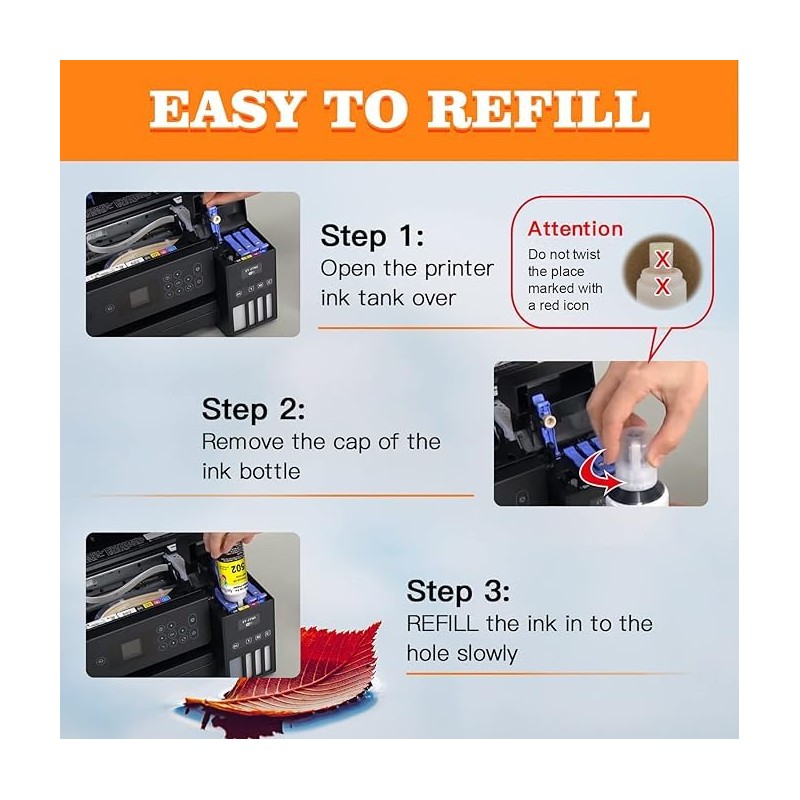 EASY TO REFILL

Step 1:
Open the printer ink tank over

Attention
Do not twist the place marked with a red icon

X
X

Step 2:
Remove the cap of the ink bottle

502

Step 3:
REFILL the ink in to the hole slowly