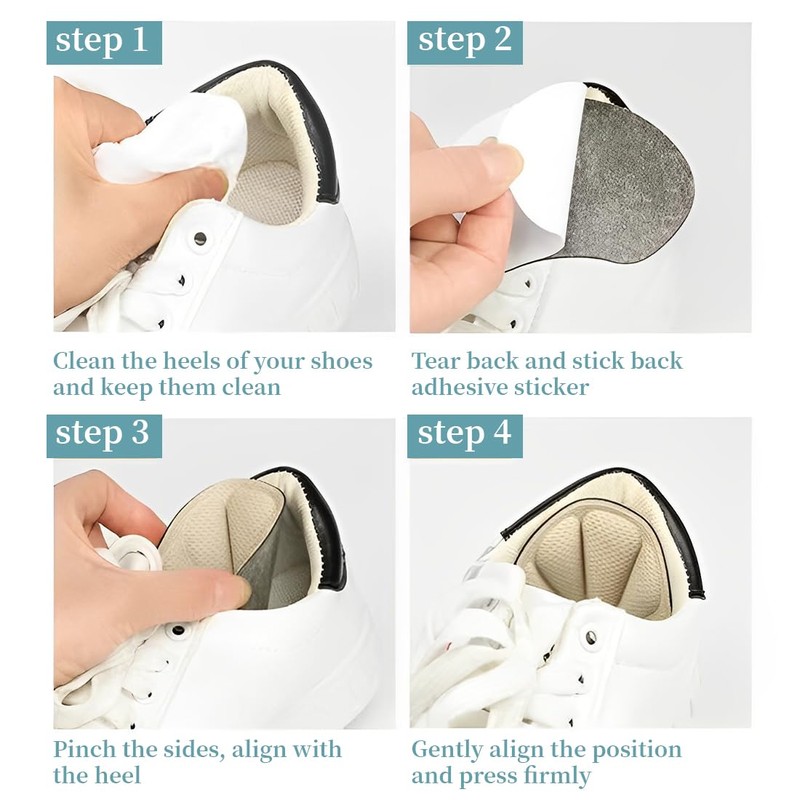 step 1

Clean the heels of your shoes and keep them clean

step 2

Tear back and stick back adhesive sticker

step 3

Pinch the sides, align with the heel

step 4

Gently align the position and press firmly