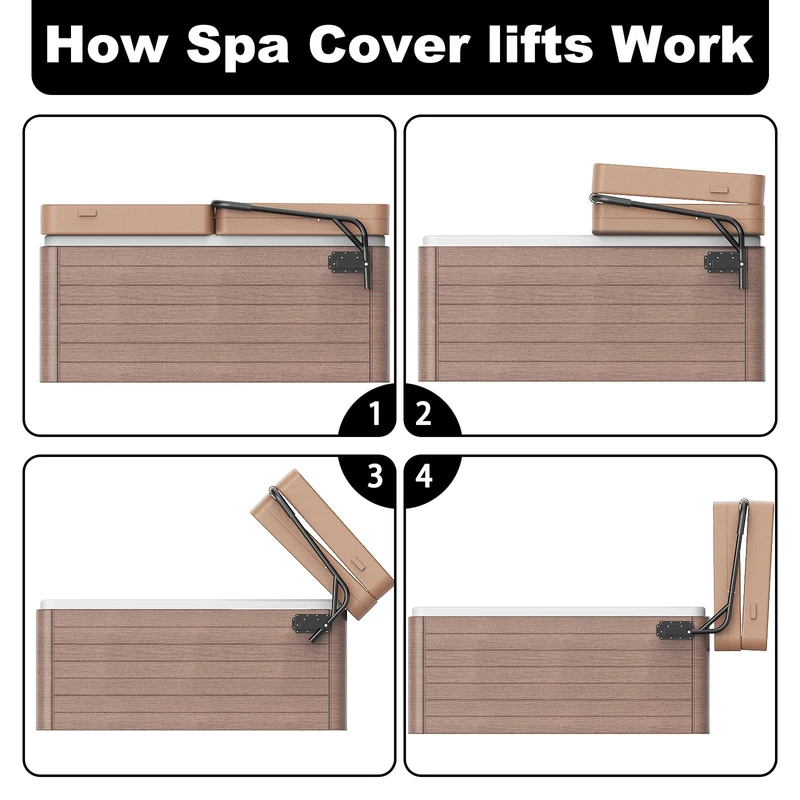 How Spa Cover lifts Work

1

2

3

4