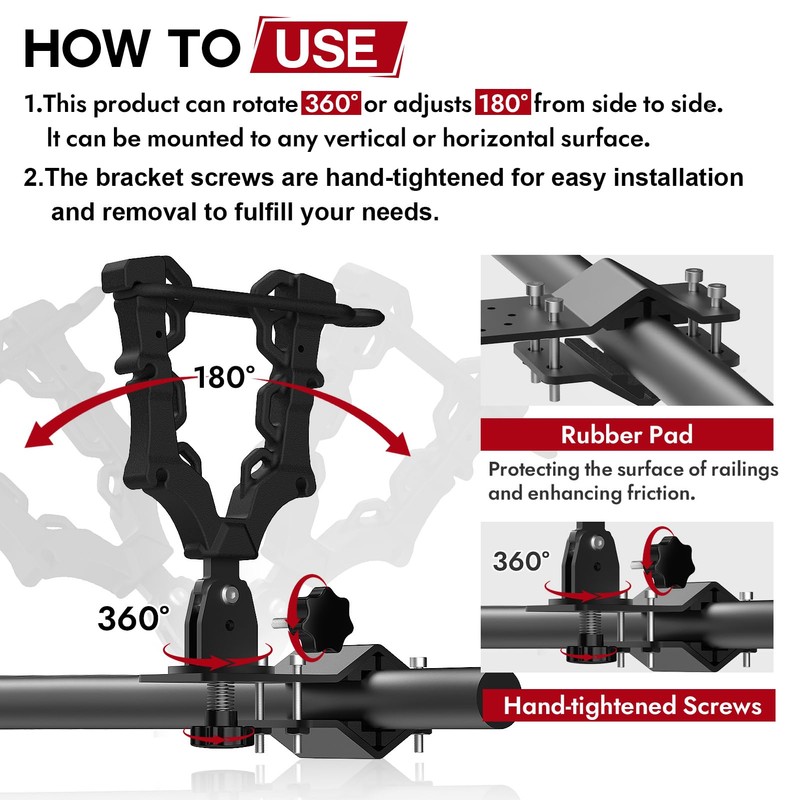 HOW TO USE

1.This product can rotate 360° or adjusts 180° from side to side. It can be mounted to any vertical or horizontal surface.

2.The bracket screws are hand-tightened for easy installation and removal to fulfill your needs.

180°

360°

Rubber Pad

Protecting the surface of railings and enhancing friction.

360°

Hand-tightened Screws