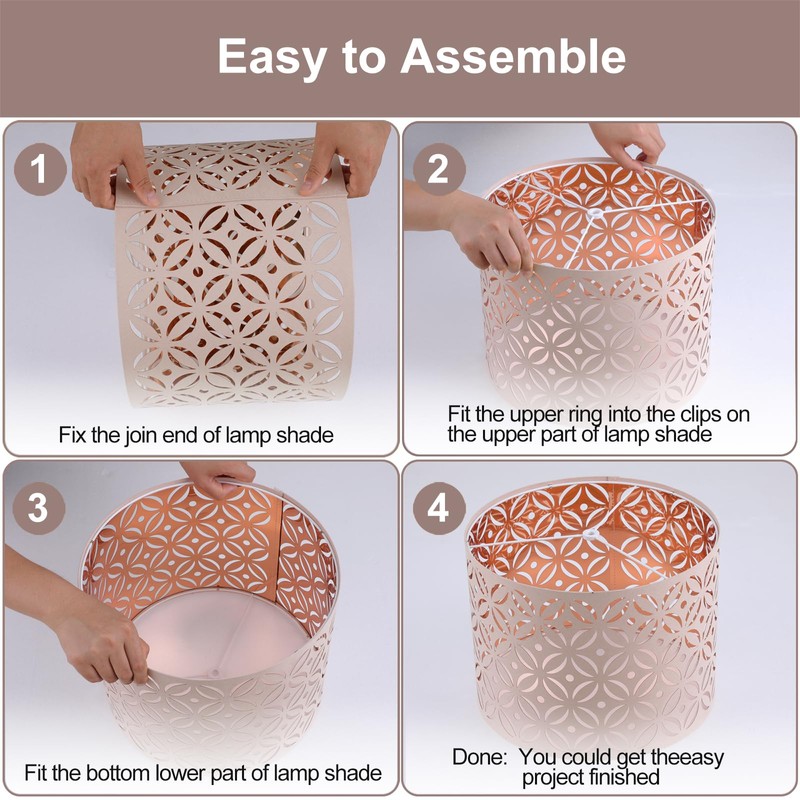 Easy to Assemble

1

Fix the join end of lamp shade

2

Fit the upper ring into the clips on the upper part of lamp shade

3

Fit the bottom lower part of lamp shade

4

Done: You could get theeasy project finished