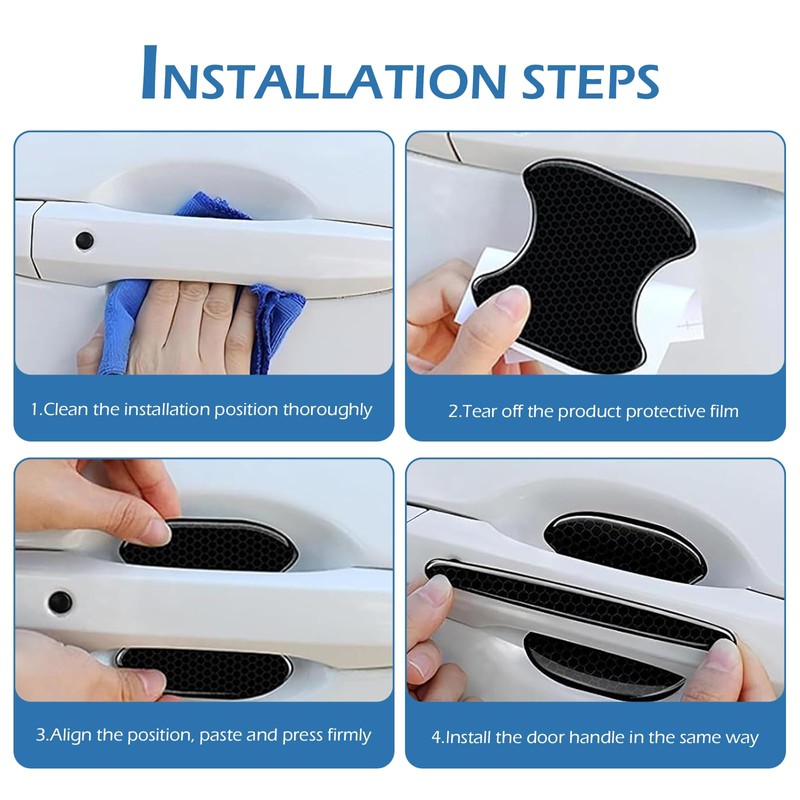 INSTALLATION STEPS

1.Clean the installation position thoroughly

2.Tear off the product protective film

3.Align the position, paste and press firmly

4.Install the door handle in the same way