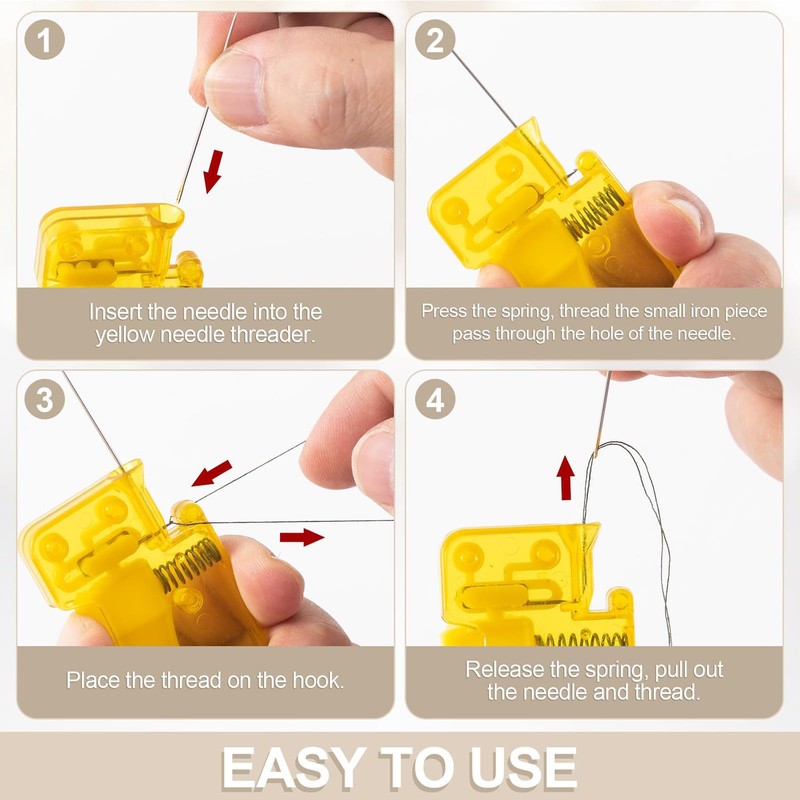 1

Insert the needle into the yellow needle threader.

2

Press the spring, thread the small iron piece pass through the hole of the needle.

3

Place the thread on the hook.

4

Release the spring, pull out the needle and thread.

EASY TO USE