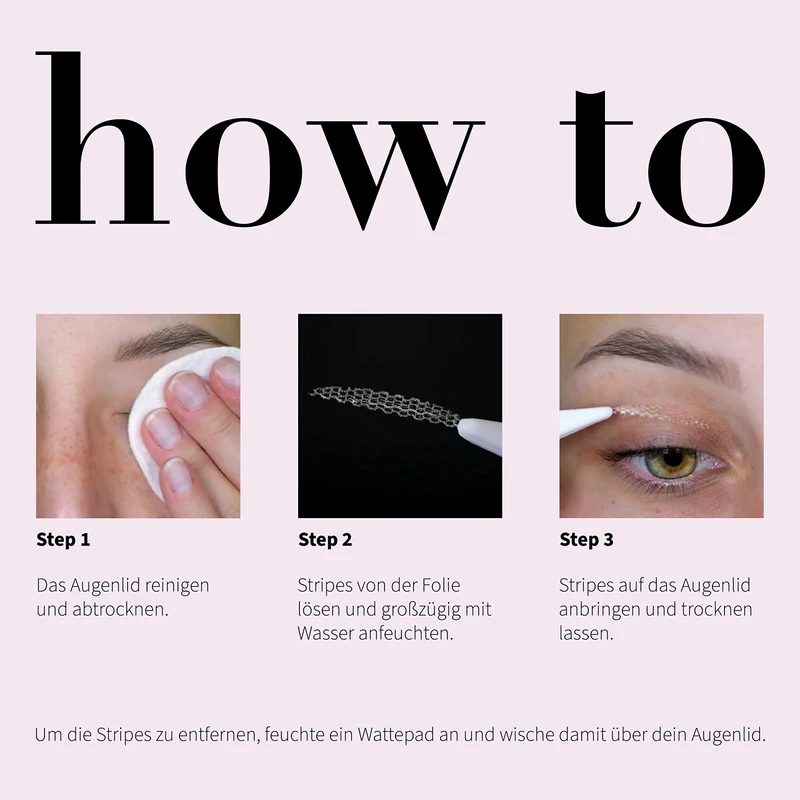 how to

Step 1

Das Augenlid reinigen und abtrocknen.

Step 2

Stripes von der Folie lösen und großzügig mit Wasser anfeuchten.

Step 3

Stripes auf das Augenlid anbringen und trocknen lassen.

Um die Stripes zu entfernen, feuchte ein Wattepad an und wische damit über dein Augenlid.