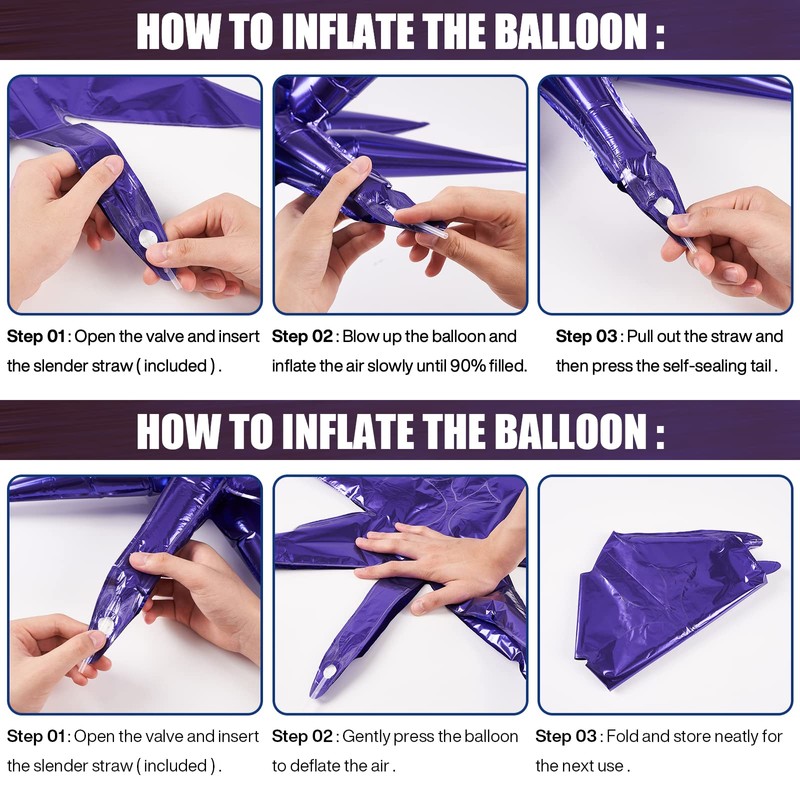 HOW TO INFLATE THE BALLOON :

Step 01 : Open the valve and insert the slender straw ( included ) .

Step 02 : Blow up the balloon and inflate the air slowly until 90% filled.

Step 03 : Pull out the straw and then press the self-sealing tail .

HOW TO INFLATE THE BALLOON :

Step 01 : Open the valve and insert the slender straw ( included ) .

Step 02 : Gently press the balloon to deflate the air .

Step 03 : Fold and store neatly for the next use .