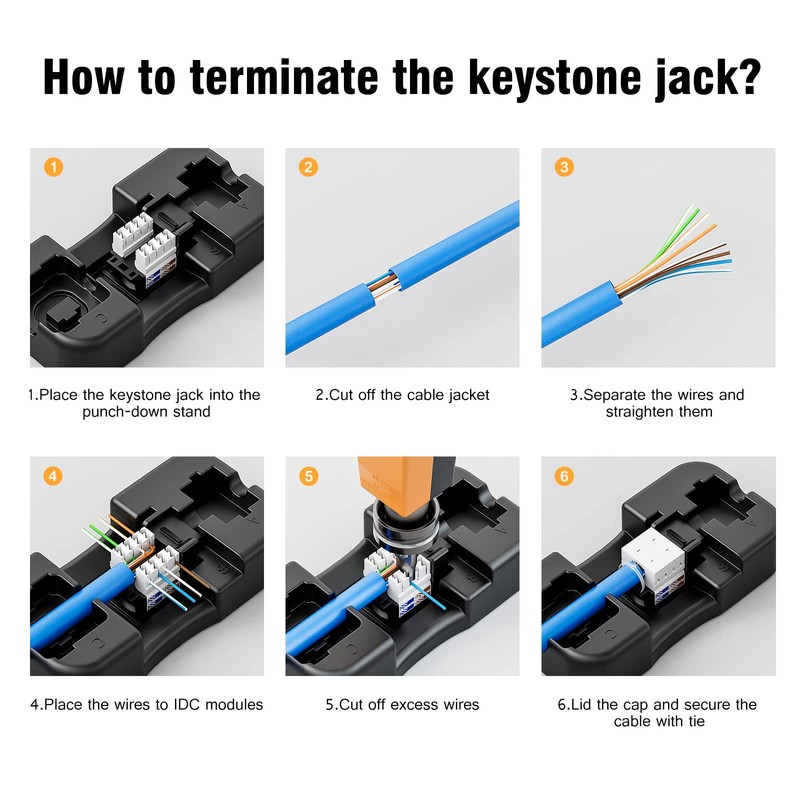 How to terminate the keystone jack?

1

1.Place the keystone jack into the punch-down stand

2

2.Cut off the cable jacket

3

3.Separate the wires and straighten them

4

4.Place the wires to IDC modules

5

5.Cut off excess wires

6

6.Lid the cap and secure the cable with tie