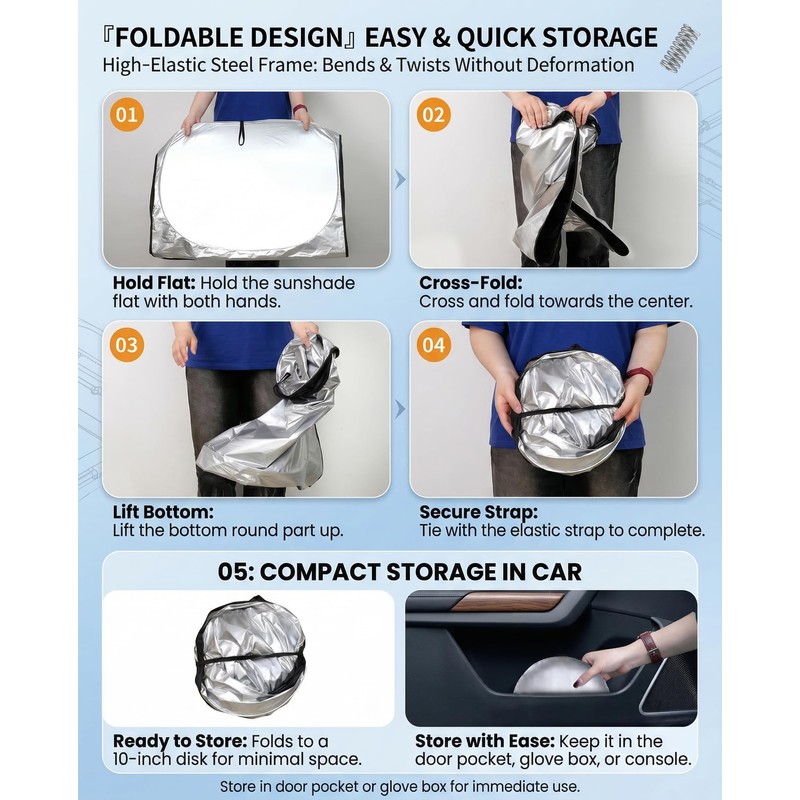 『FOLDABLE DESIGN』EASY & QUICK STORAGE
High-Elastic Steel Frame: Bends & Twists Without Deformation

01

Hold Flat: Hold the sunshade flat with both hands.

02

Cross-Fold:
Cross and fold towards the center.

03

Lift Bottom:
Lift the bottom round part up.

04

Secure Strap:
Tie with the elastic strap to complete.

05: COMPACT STORAGE IN CAR

Ready to Store: Folds to a 10-inch disk for minimal space.

Store with Ease: Keep it in the door pocket, glove box, or console.

Store in door pocket or glove box for immediate use.