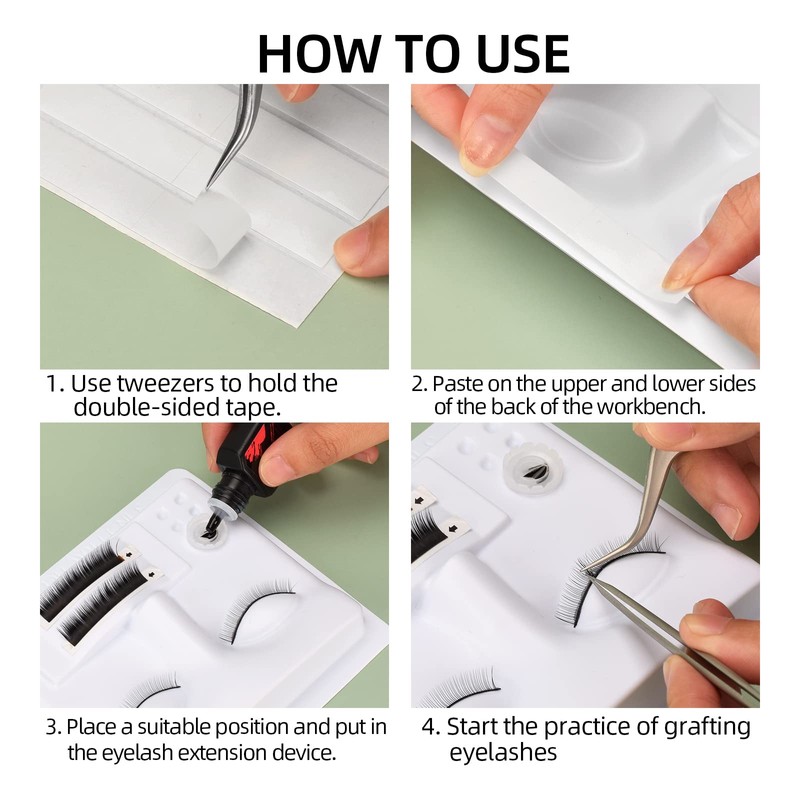 HOW TO USE

1. Use tweezers to hold the double-sided tape.

2. Paste on the upper and lower sides of the back of the workbench.

3. Place a suitable position and put in the eyelash extension device.

4. Start the practice of grafting eyelashes