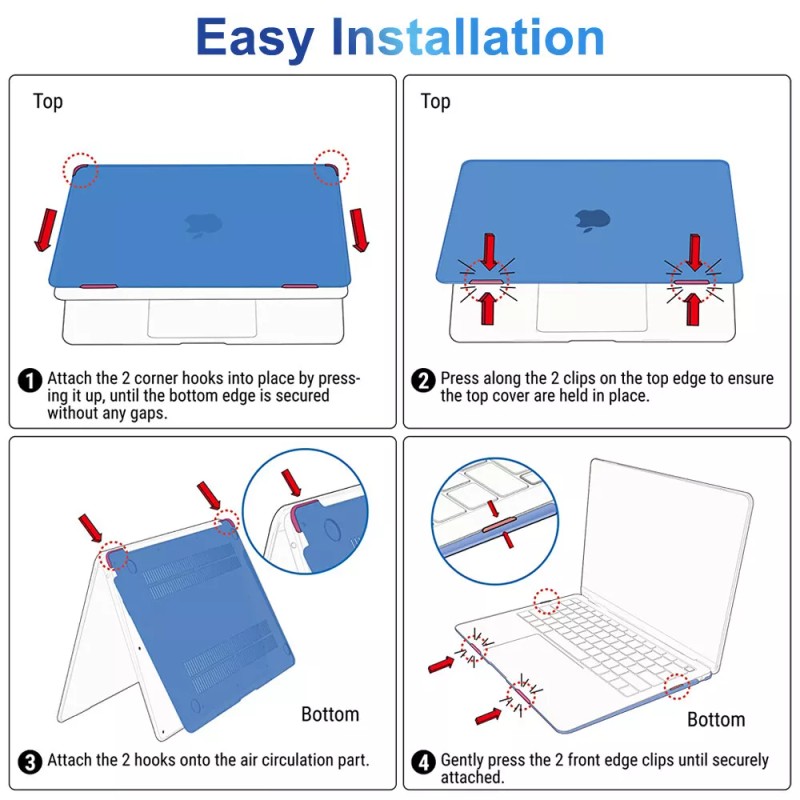 Easy Installation

Top

1 Attach the 2 corner hooks into place by pressing it up, until the bottom edge is secured without any gaps.

Top

2 Press along the 2 clips on the top edge to ensure the top cover are held in place.

Bottom

3 Attach the 2 hooks onto the air circulation part.

Bottom

4 Gently press the 2 front edge clips until securely attached.