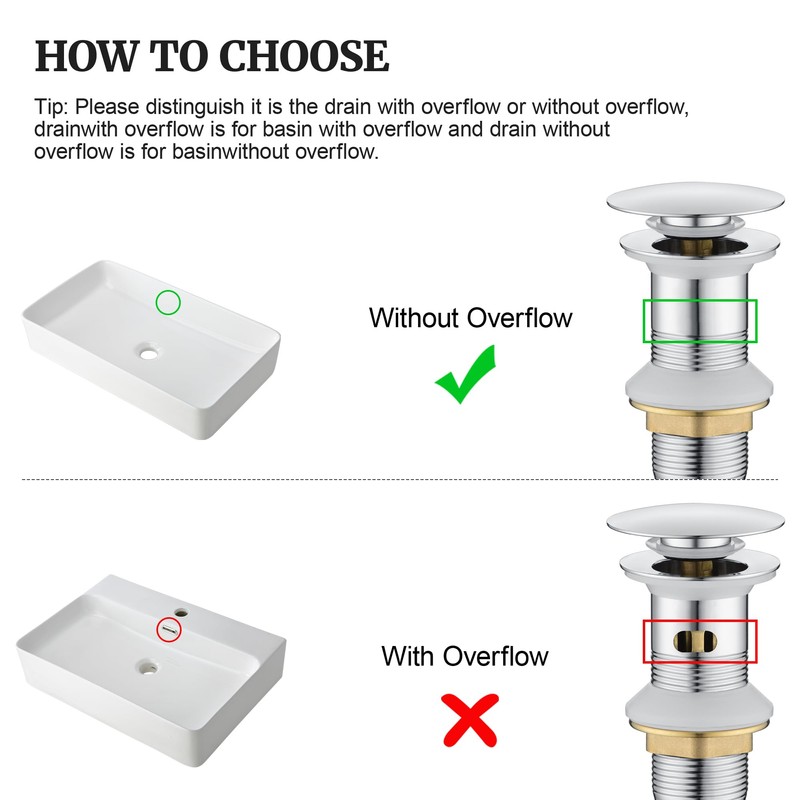 HOW TO CHOOSE

Tip: Please distinguish it is the drain with overflow or without overflow, drainwith overflow is for basin with overflow and drain without overflow is for basinwithout overflow.

Without Overflow

With Overflow