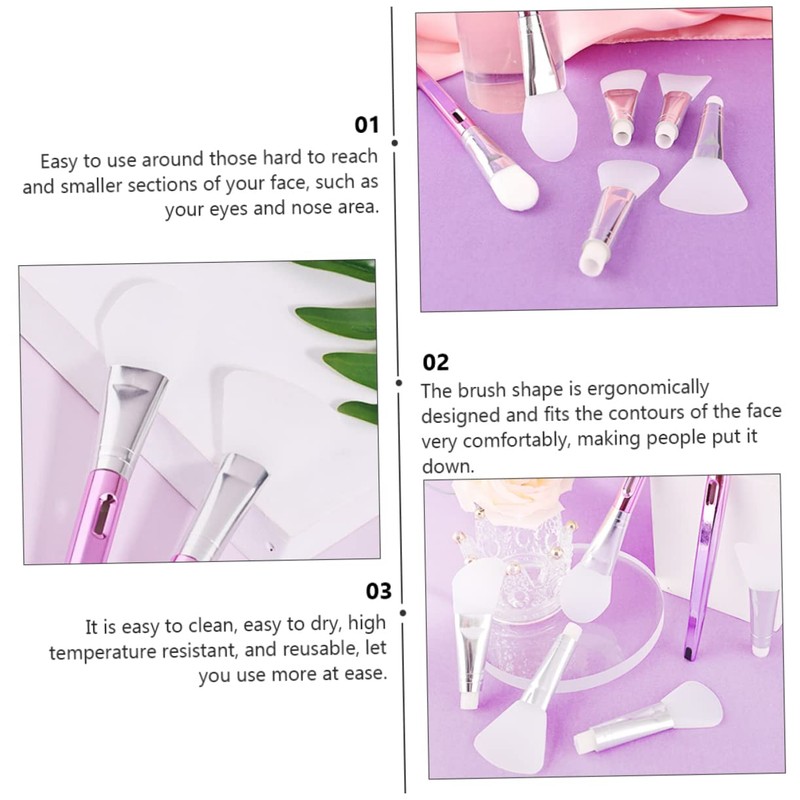 01

Easy to use around those hard to reach and smaller sections of your face, such as your eyes and nose area.

02

The brush shape is ergonomically designed and fits the contours of the face very comfortably, making people put it down.

03

It is easy to clean, easy to dry, high temperature resistant, and reusable, let you use more at ease.