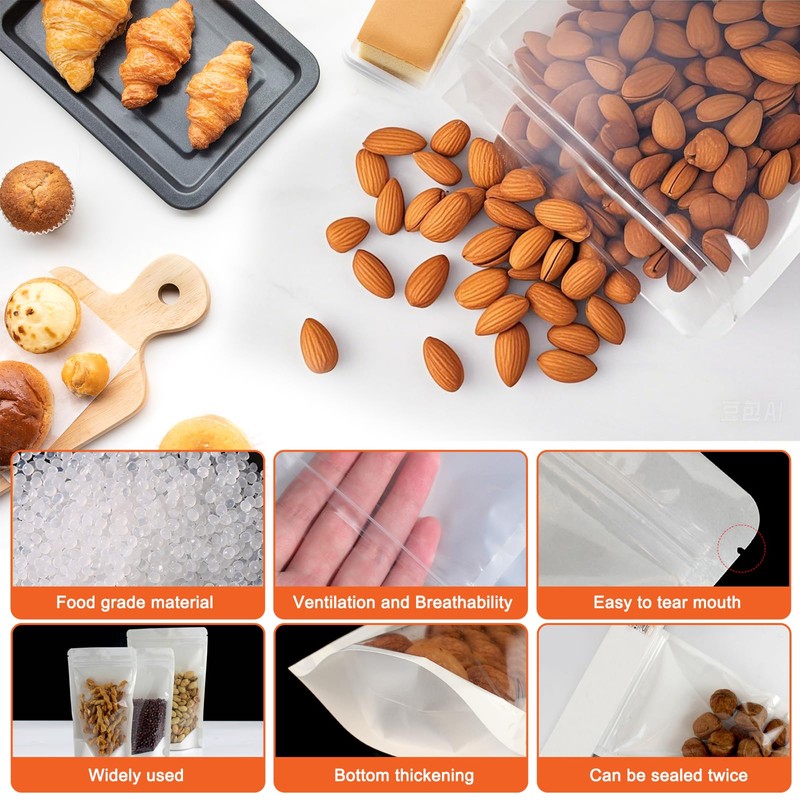 豆包AI

Food grade material

Ventilation and Breathability

Easy to tear mouth

Widely used

Bottom thickening

Can be sealed twice