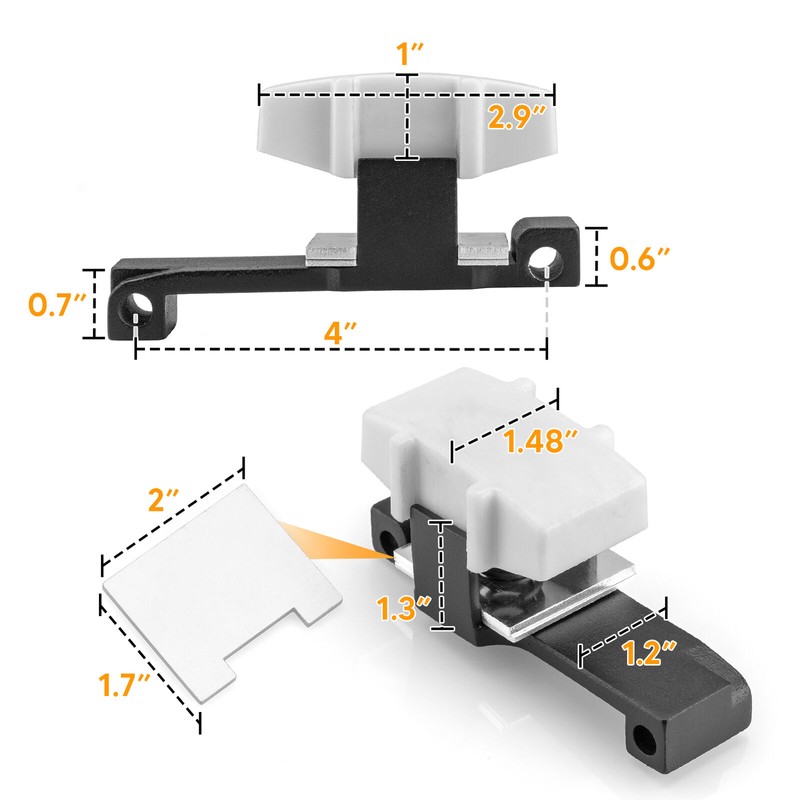 1″

2.9″

0.6″

0.7″

4″

1.48″

2″

1.3″

1.2″

1.7″