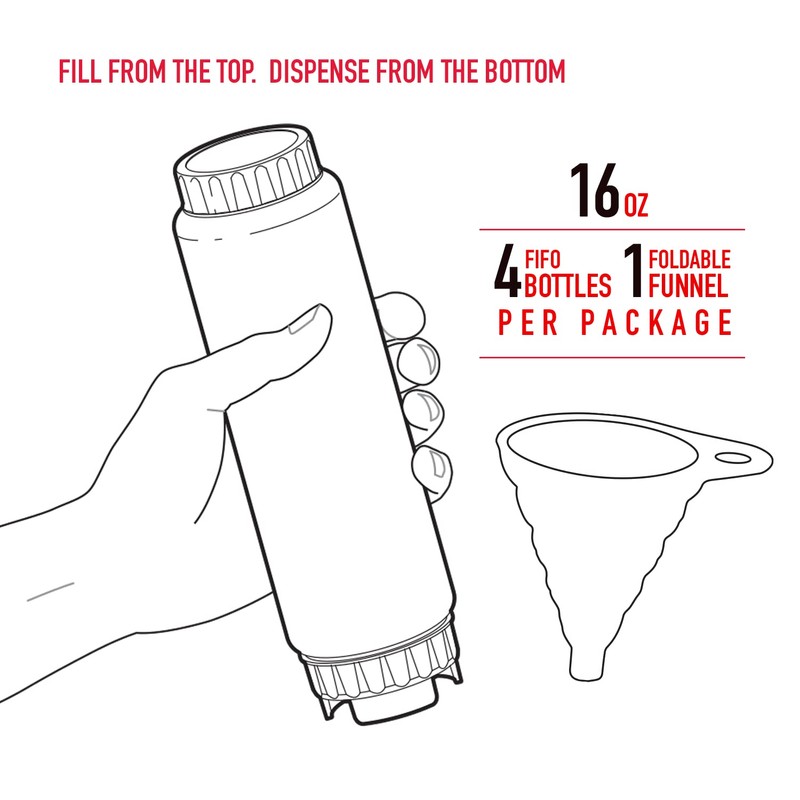 FILL FROM THE TOP. DISPENSE FROM THE BOTTOM

16 OZ

4 FIFO BOTTLES 1 FOLDABLE FUNNEL
PER PACKAGE