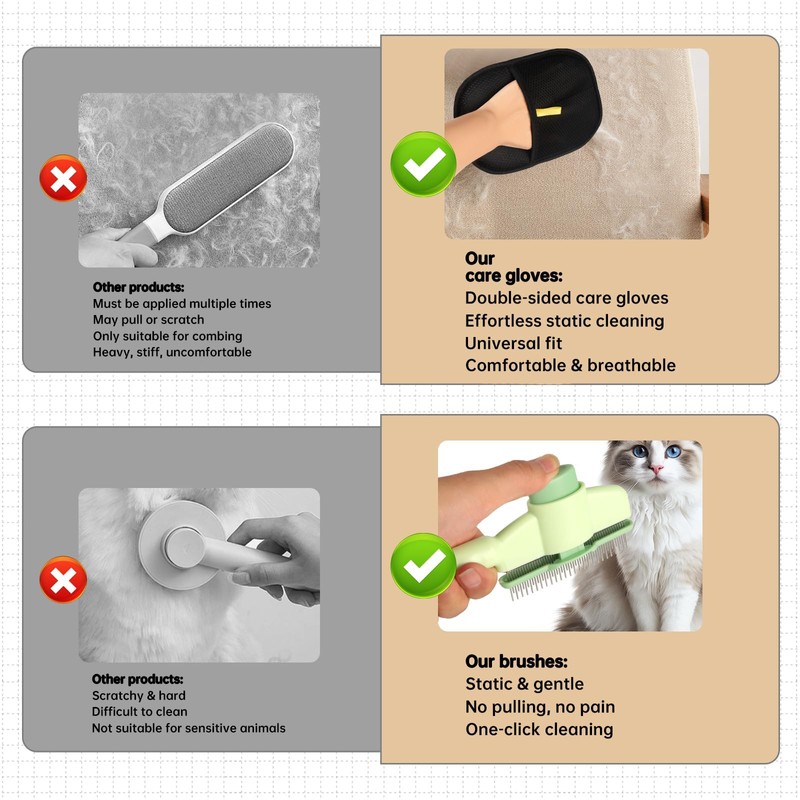 Other products:
Must be applied multiple times
May pull or scratch
Only suitable for combing
Heavy, stiff, uncomfortable

Our
care gloves:
Double-sided care gloves
Effortless static cleaning
Universal fit
Comfortable & breathable

Other products:
Scratchy & hard
Difficult to clean
Not suitable for sensitive animals

Our brushes:
Static & gentle
No pulling, no pain
One-click cleaning