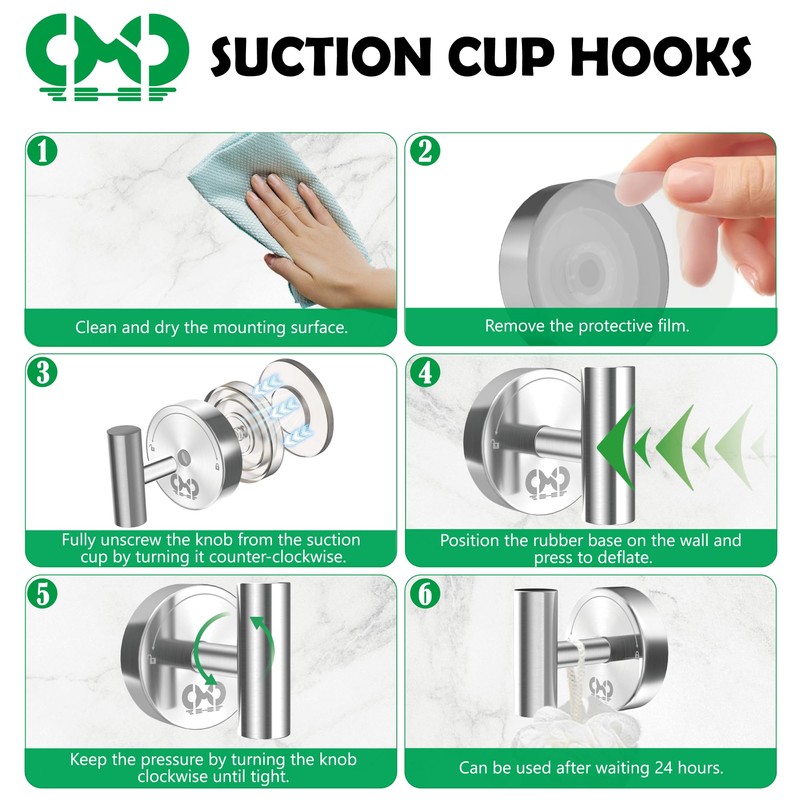 SUCTION CUP HOOKS

1
Clean and dry the mounting surface.

2
Remove the protective film.

3
Fully unscrew the knob from the suction cup by turning it counter-clockwise.

4
Position the rubber base on the wall and press to deflate.

5
Keep the pressure by turning the knob clockwise until tight.

6
Can be used after waiting 24 hours.