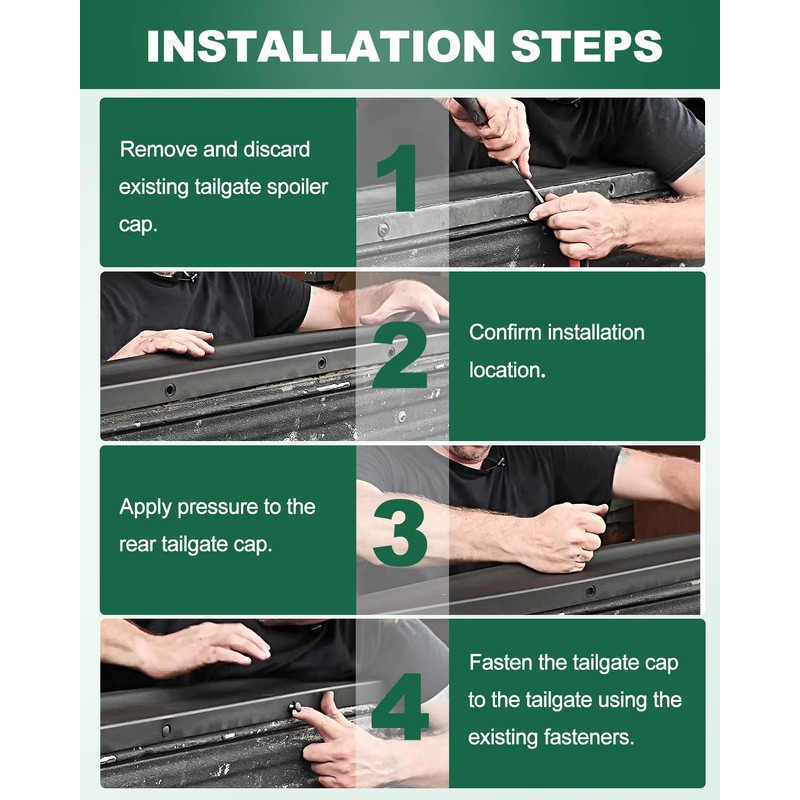 INSTALLATION STEPS

Remove and discard existing tailgate spoiler cap.

1

2

Confirm installation location.

Apply pressure to the rear tailgate cap.

3

4

Fasten the tailgate cap to the tailgate using the existing fasteners.