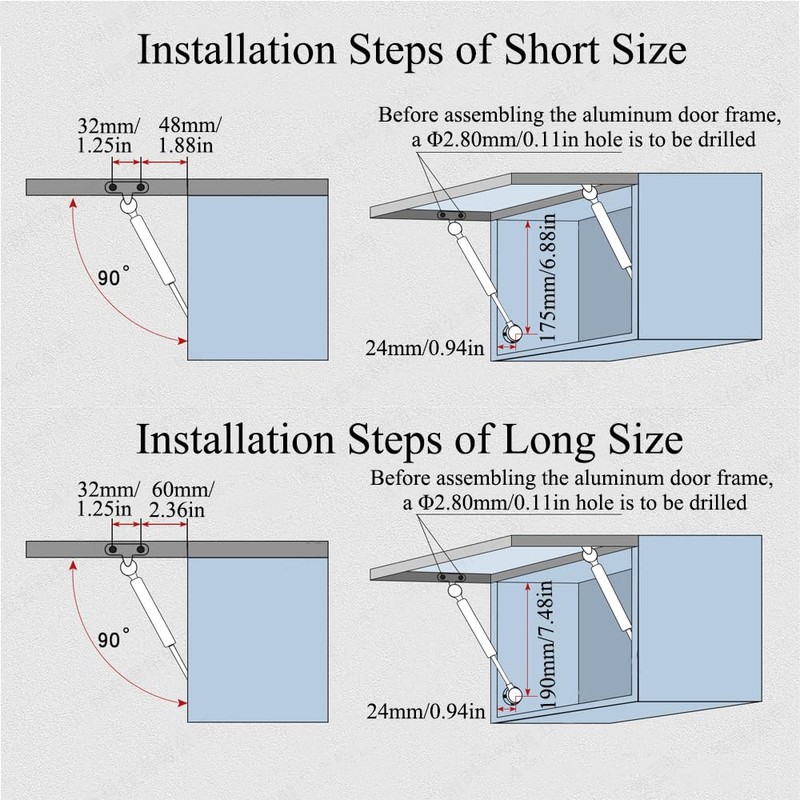 Installation Steps of Short Size

32mm/ 1.25in

48mm/ 1.88in

90°

Before assembling the aluminum door frame, a Φ2.80mm/0.11in hole is to be drilled

175mm/6.88in

24mm/0.94in

Installation Steps of Long Size

32mm/ 1.25in

60mm/ 2.36in

90°

Before assembling the aluminum door frame, a Φ2.80mm/0.11in hole is to be drilled

190mm/7.48in

24mm/0.94in