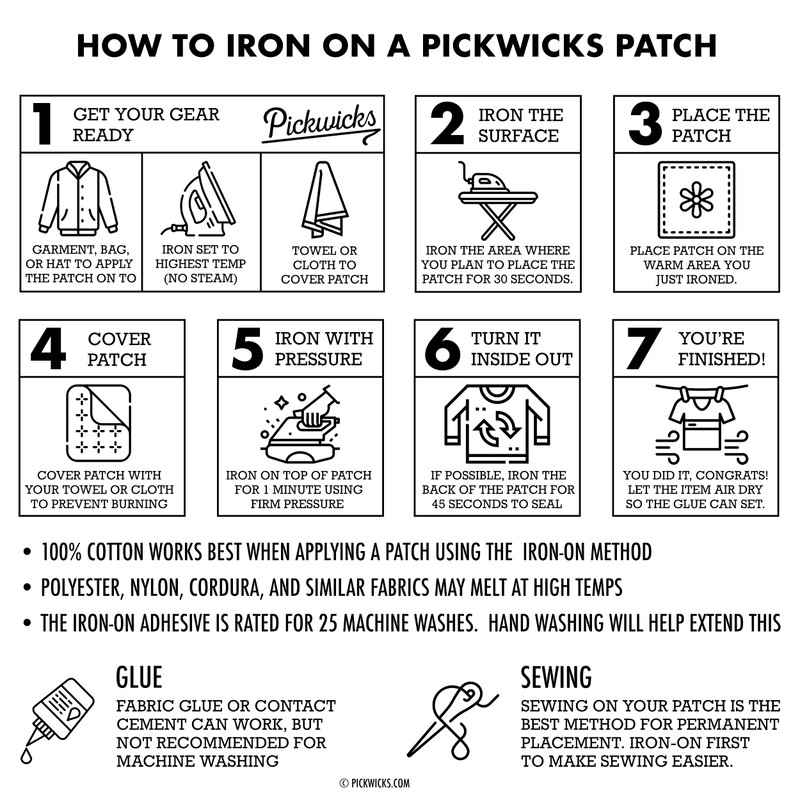 HOW TO IRON ON A PICKWICKS PATCH

1 GET YOUR GEAR READY

Pickwicks

GARMENT, BAG, OR HAT TO APPLY THE PATCH ON TO

IRON SET TO HIGHEST TEMP (NO STEAM)

TOWEL OR CLOTH TO COVER PATCH

2 IRON THE SURFACE

IRON THE AREA WHERE YOU PLAN TO PLACE THE PATCH FOR 30 SECONDS.

3 PLACE THE PATCH

PLACE PATCH ON THE WARM AREA YOU JUST IRONED.

4 COVER PATCH

COVER PATCH WITH YOUR TOWEL OR CLOTH TO PREVENT BURNING

5 IRON WITH PRESSURE

IRON ON TOP OF PATCH FOR 1 MINUTE USING FIRM PRESSURE

6 TURN IT INSIDE OUT

IF POSSIBLE, IRON THE BACK OF THE PATCH FOR 45 SECONDS TO SEAL

7 YOU'RE FINISHED!

YOU DID IT, CONGRATS! LET THE ITEM AIR DRY SO THE GLUE CAN SET.

• 100% COTTON WORKS BEST WHEN APPLYING A PATCH USING THE IRON-ON METHOD
• POLYESTER, NYLON, CORDURA, AND SIMILAR FABRICS MAY MELT AT HIGH TEMPS
• THE IRON-ON ADHESIVE IS RATED FOR 25 MACHINE WASHES. HAND WASHING WILL HELP EXTEND THIS

GLUE
FABRIC GLUE OR CONTACT CEMENT CAN WORK, BUT NOT RECOMMENDED FOR MACHINE WASHING

SEWING
SEWING ON YOUR PATCH IS THE BEST METHOD FOR PERMANENT PLACEMENT. IRON-ON FIRST TO MAKE SEWING EASIER.

© PICKWICKS.COM