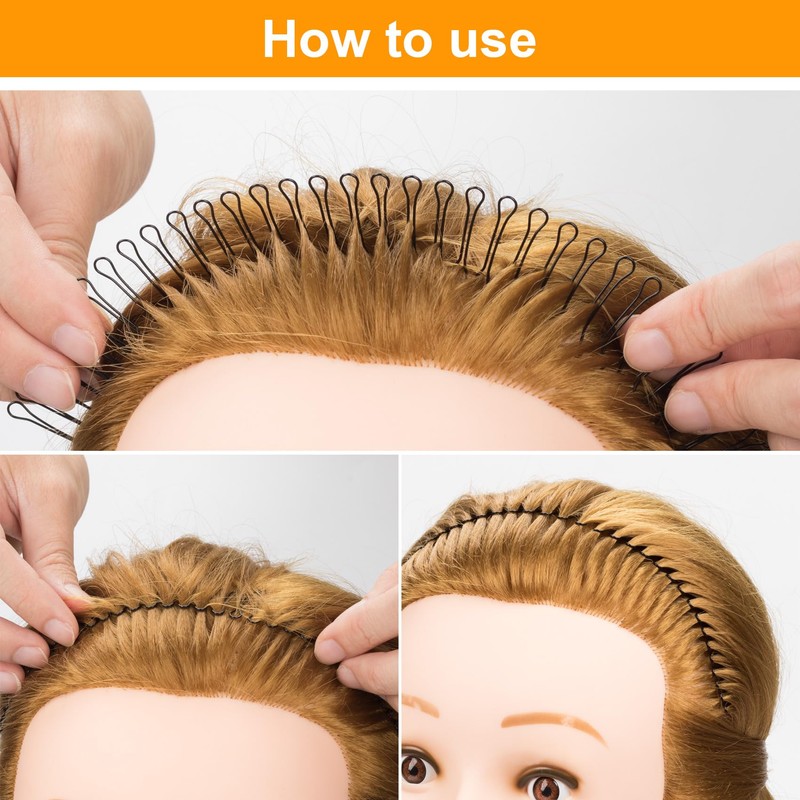 How to use