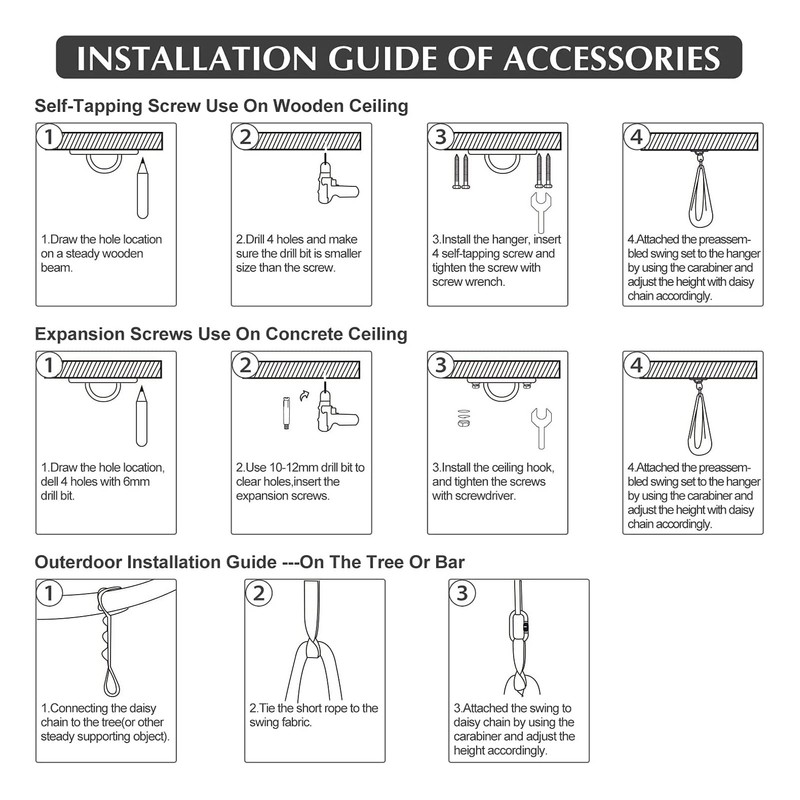 INSTALLATION GUIDE OF ACCESSORIES

Self-Tapping Screw Use On Wooden Ceiling

1

1.Draw the hole location on a steady wooden beam.

2

2.Drill 4 holes and make sure the drill bit is smaller size than the screw.

3

3.Install the hanger, insert 4 self-tapping screw and tighten the screw with screw wrench.

4

4.Attached the preassembled swing set to the hanger by using the carabiner and adjust the height with daisy chain accordingly.

Expansion Screws Use On Concrete Ceiling

1

1.Draw the hole location, dell 4 holes with 6mm drill bit.

2

2.Use 10-12mm drill bit to clear holes,insert the expansion screws.

3

3.Install the ceiling hook, and tighten the screws with screwdriver.

4

4.Attached the preassembled swing set to the hanger by using the carabiner and adjust the height with daisy chain accordingly.

Outerdoor Installation Guide ---On The Tree Or Bar

1

1.Connecting the daisy chain to the tree(or other steady supporting object).

2

2.Tie the short rope to the swing fabric.

3

3.Attached the swing to daisy chain by using the carabiner and adjust the height accordingly.