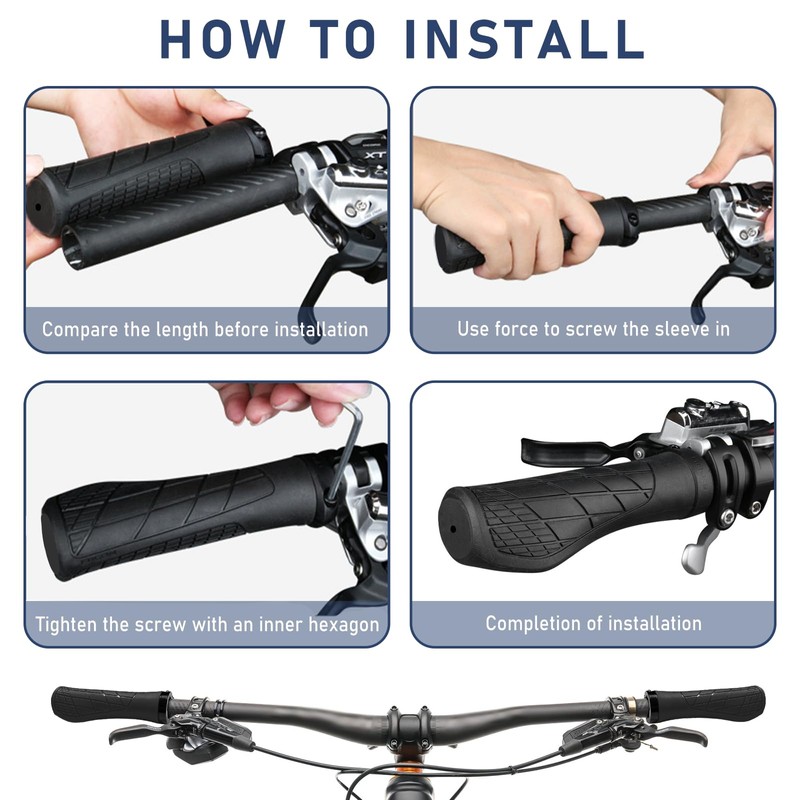 HOW TO INSTALL

XT

Compare the length before installation

Use force to screw the sleeve in

Tighten the screw with an inner hexagon

Completion of installation