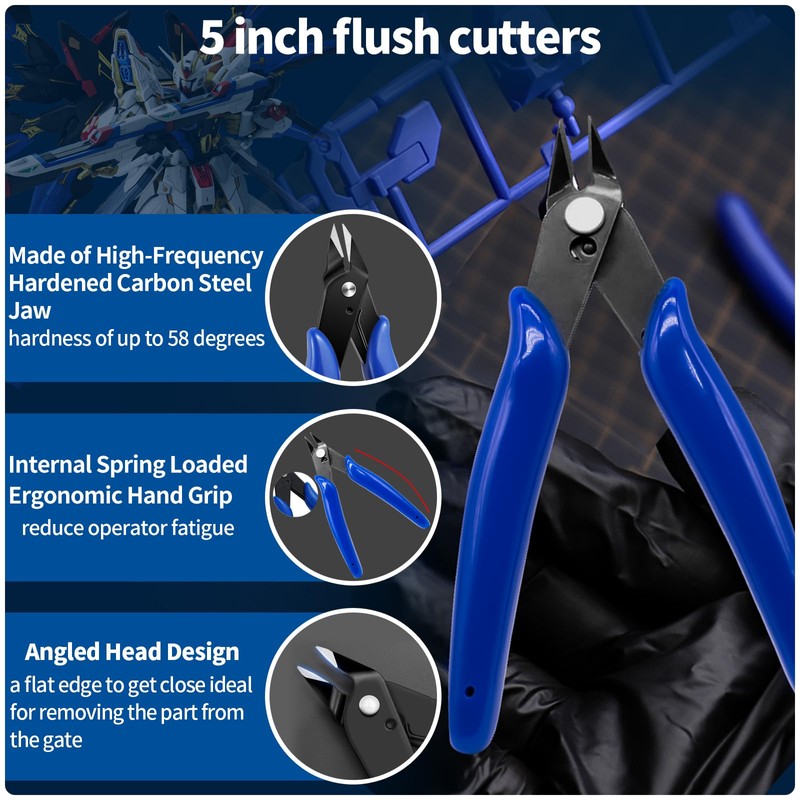 5 inch flush cutters

Made of High-Frequency Hardened Carbon Steel Jaw
hardness of up to 58 degrees

Internal Spring Loaded Ergonomic Hand Grip
reduce operator fatigue

Angled Head Design
a flat edge to get close ideal for removing the part from the gate