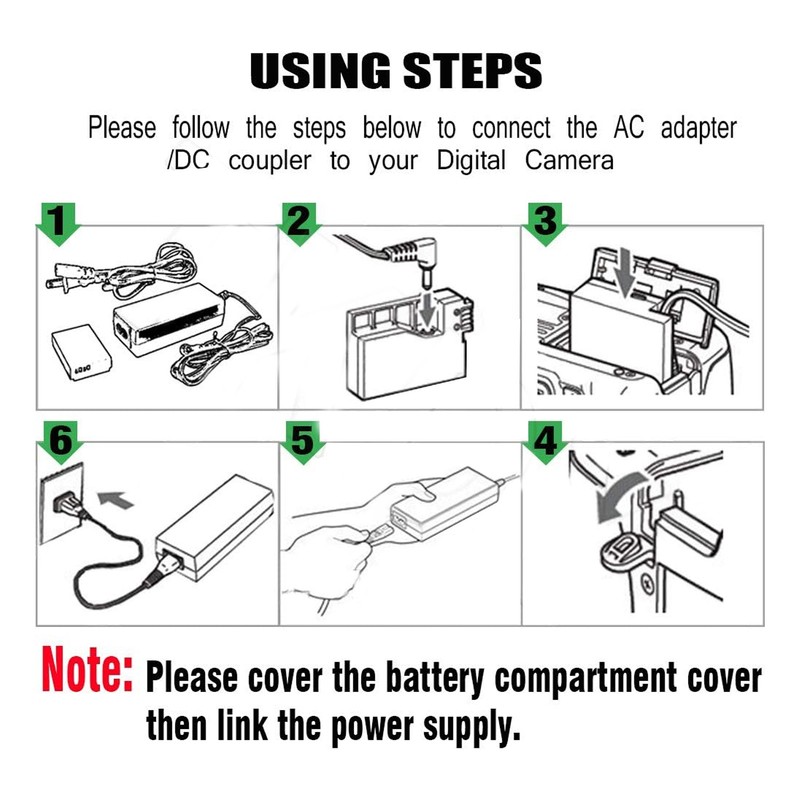 USING STEPS

Please follow the steps below to connect the AC adapter /DC coupler to your Digital Camera

1

2

3

6

5

4

Note: Please cover the battery compartment cover then link the power supply.