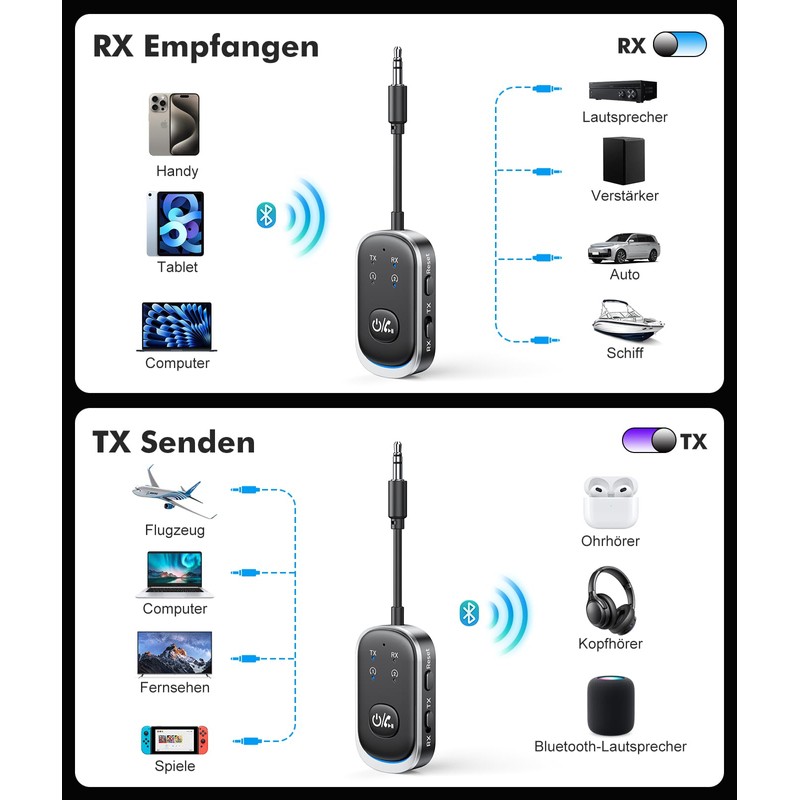 RX Empfangen

RX

Handy

Tablet

Computer

TX RX

Reset

TX

RX

Lautsprecher

Verstärker

Auto

Schiff

TX Senden

TX

Flugzeug

Computer

Fernsehen

Spiele

TX RX

Reset

TX

RX

Ohrhörer

Kopfhörer

Bluetooth-Lautsprecher