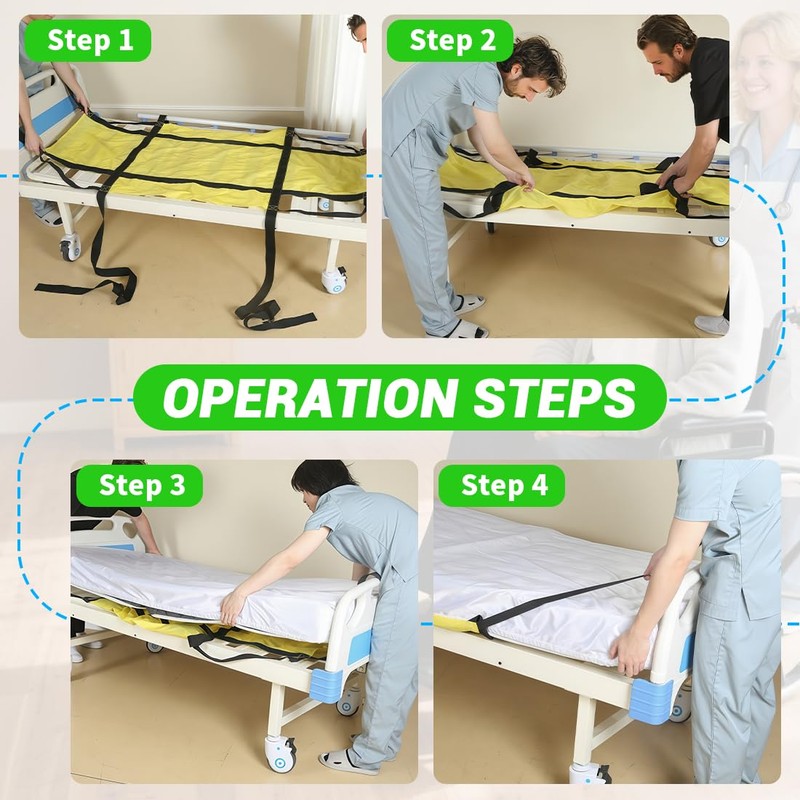 Step 1

Step 2

OPERATION STEPS

Step 3

Step 4