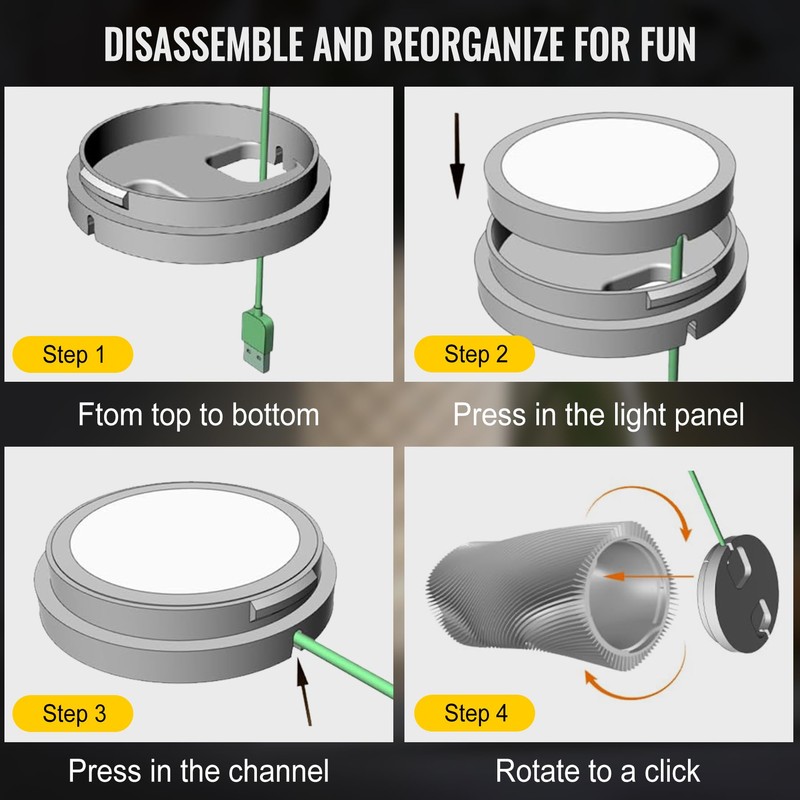 DISASSEMBLE AND REORGANIZE FOR FUN

Step 1

Ftom top to bottom

Step 2

Press in the light panel

Step 3

Press in the channel

Step 4

Rotate to a click