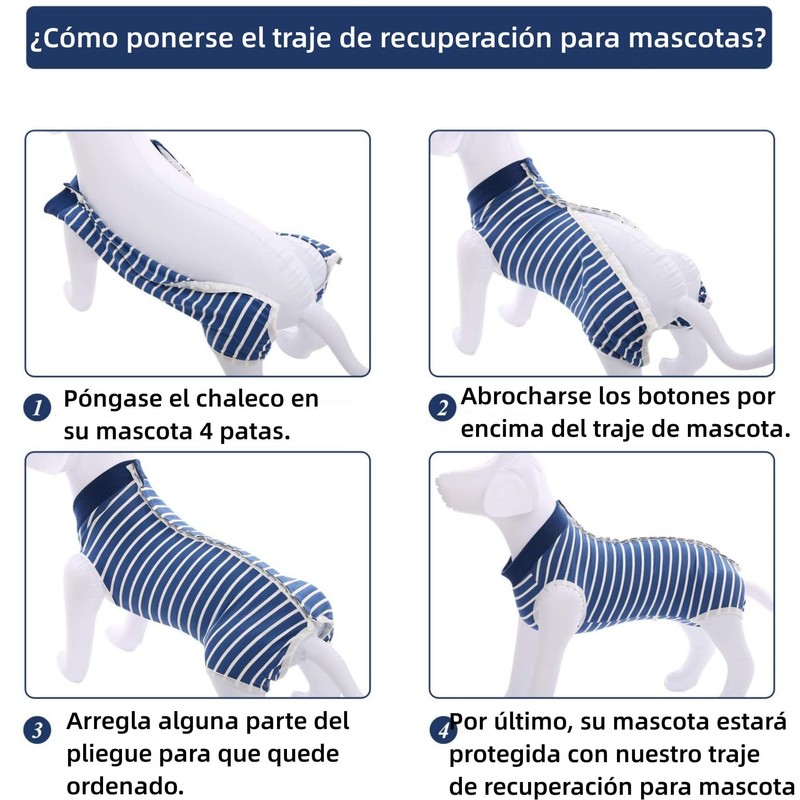 ¿Cómo ponerse el traje de recuperación para mascotas?

1 Póngase el chaleco en su mascota 4 patas.

2 Abrocharse los botones por encima del traje de mascota.

3 Arregla alguna parte del pliegue para que quede ordenado.

4 Por último, su mascota estará protegida con nuestro traje de recuperación para mascota