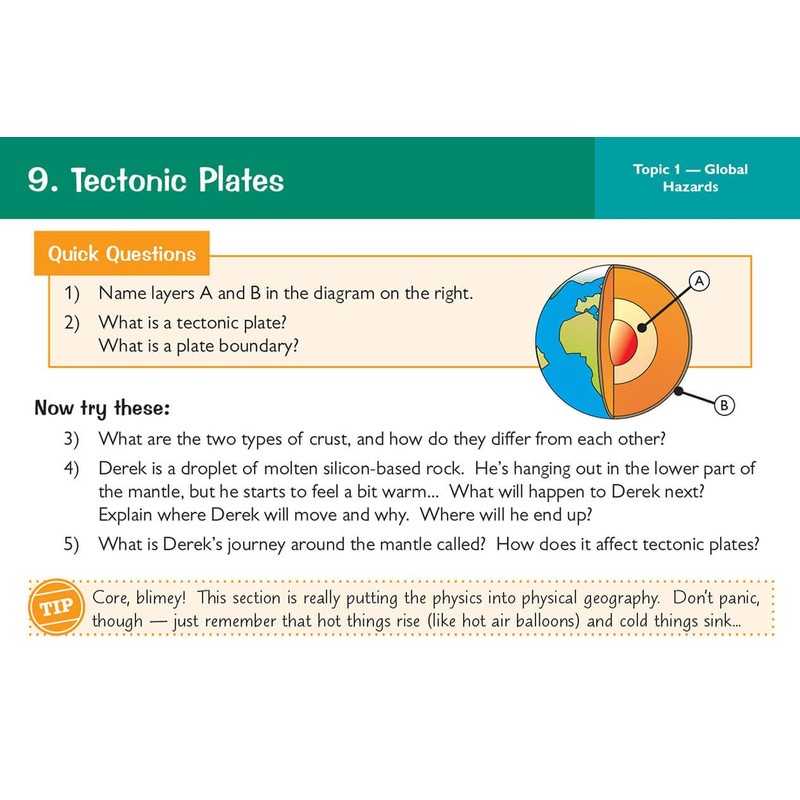 9. Tectonic Plates

Topic 1 — Global Hazards

Quick Questions

1) Name layers A and B in the diagram on the right.

2) What is a tectonic plate? What is a plate boundary?

A

B

Now try these:

3) What are the two types of crust, and how do they differ from each other?

4) Derek is a droplet of molten silicon-based rock. He's hanging out in the lower part of the mantle, but he starts to feel a bit warm... What will happen to Derek next? Explain where Derek will move and why. Where will he end up?

5) What is Derek's journey around the mantle called? How does it affect tectonic plates?

TIP

Core, blimey! This section is really putting the physics into physical geography. Don't panic, though — just remember that hot things rise (like hot air balloons) and cold things sink...