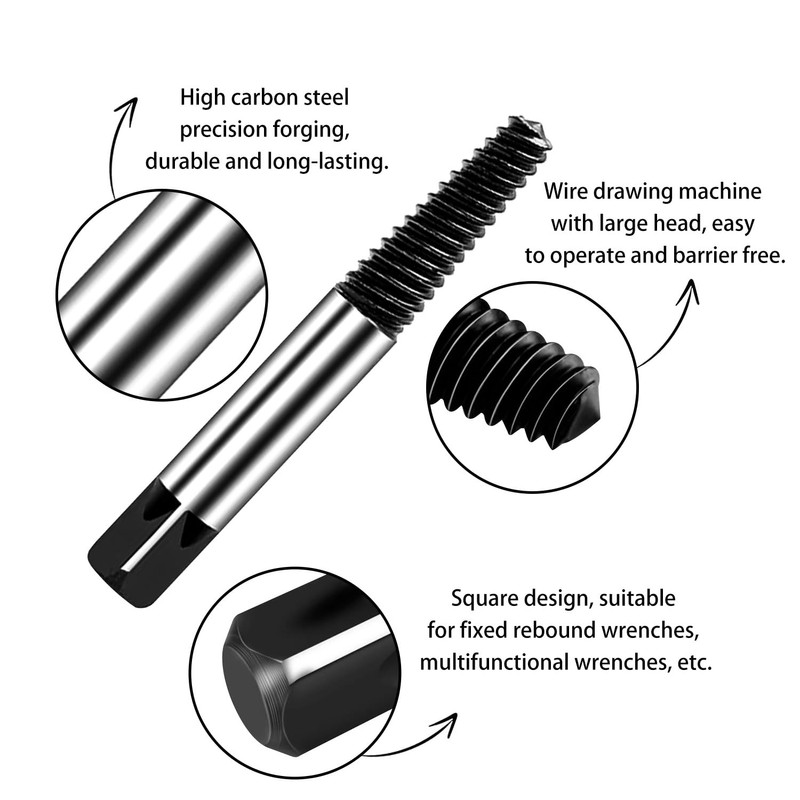 High carbon steel
precision forging,
durable and long-lasting.

Wire drawing machine
with large head, easy
to operate and barrier free.

Square design, suitable
for fixed rebound wrenches,
multifunctional wrenches, etc.