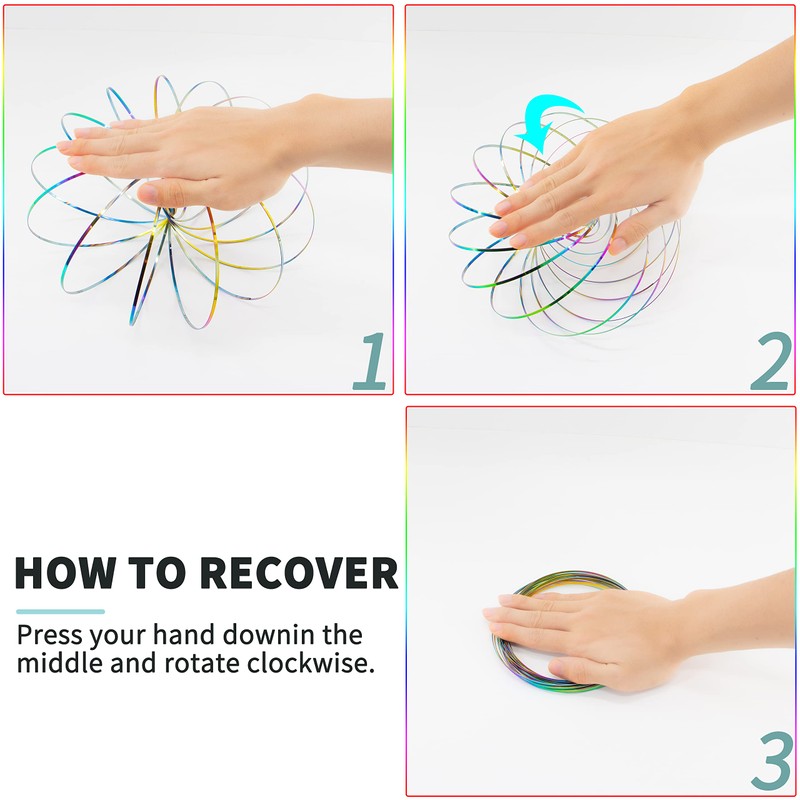 1

2

HOW TO RECOVER

Press your hand downin the middle and rotate clockwise.

3