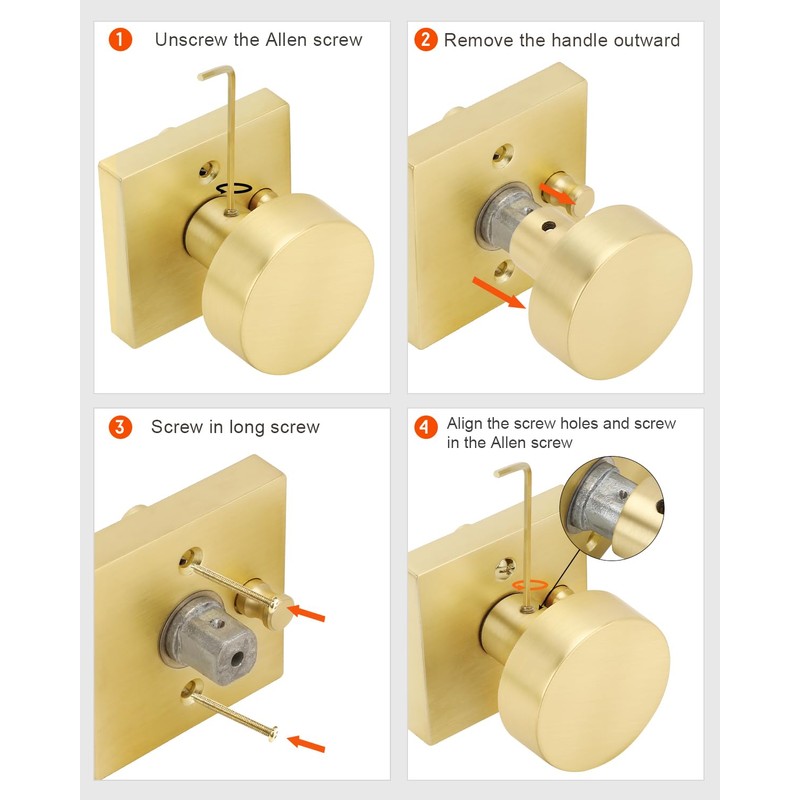 1 Unscrew the Allen screw

2 Remove the handle outward

3 Screw in long screw

4 Align the screw holes and screw in the Allen screw