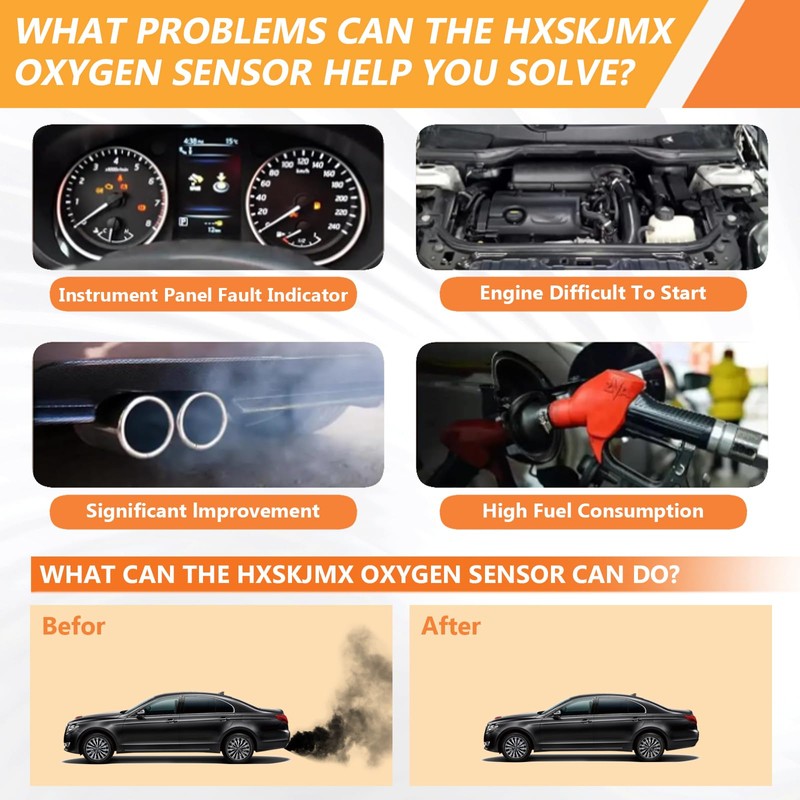 WHAT PROBLEMS CAN THE HXSKJMX OXYGEN SENSOR HELP YOU SOLVE?

Instrument Panel Fault Indicator

Engine Difficult To Start

Significant Improvement

High Fuel Consumption

WHAT CAN THE HXSKJMX OXYGEN SENSOR CAN DO?

Befor

After